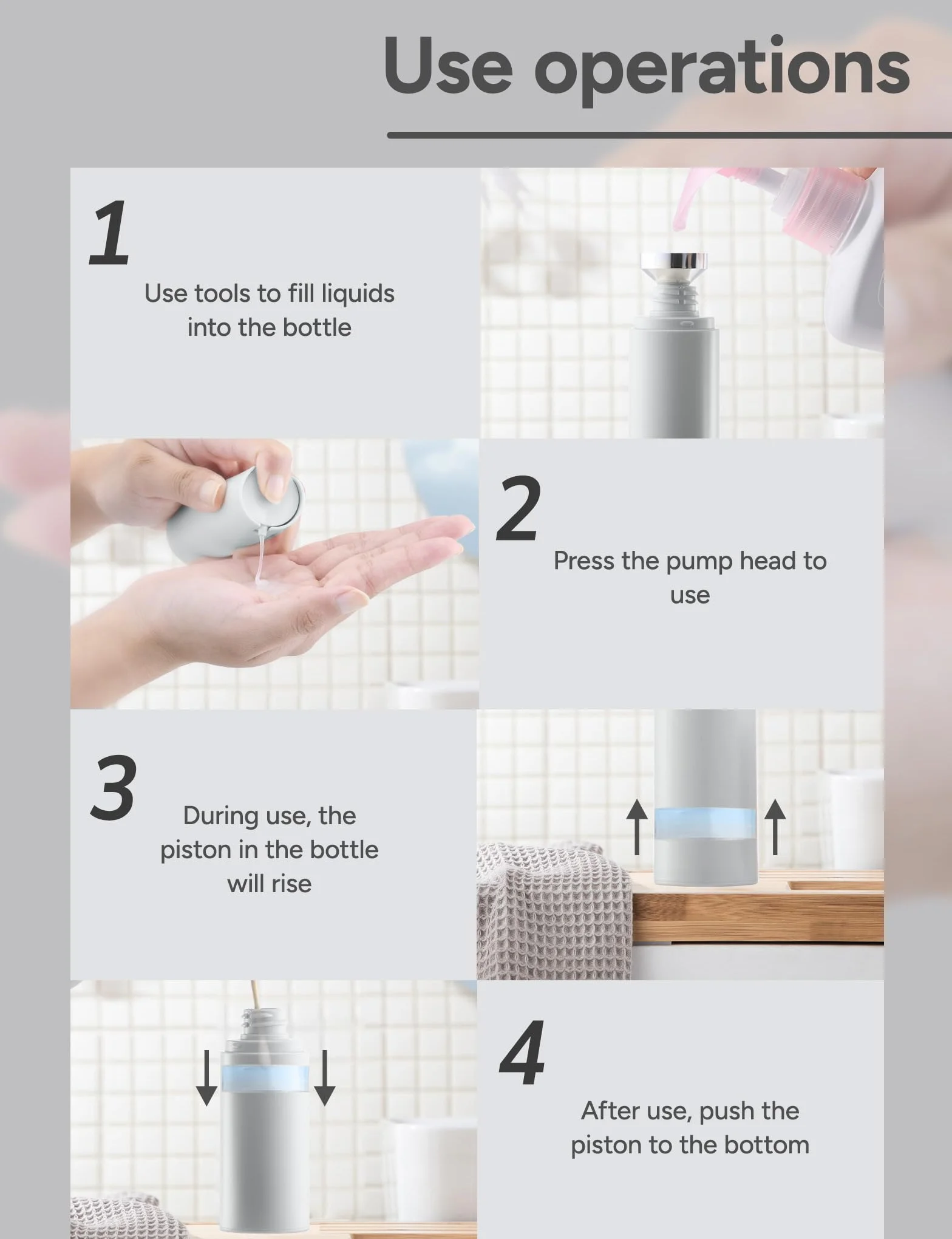 Use operations

1
Use tools to fill liquids into the bottle

2
Press the pump head to use

3
During use, the piston in the bottle will rise

4
After use, push the piston to the bottom