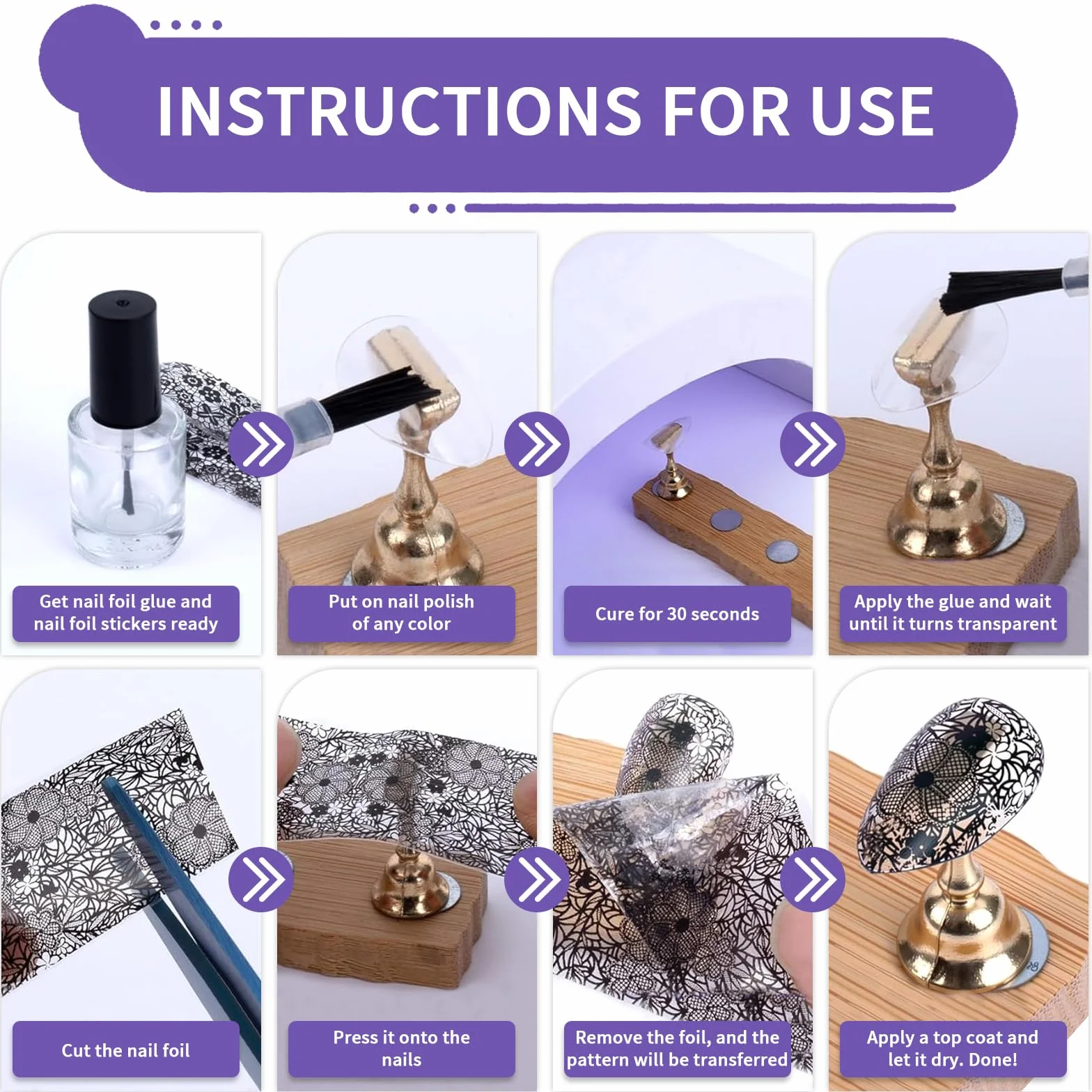 INSTRUCTIONS FOR USE

Get nail foil glue and nail foil stickers ready

Put on nail polish of any color

Cure for 30 seconds

Apply the glue and wait until it turns transparent

Cut the nail foil

Press it onto the nails

Remove the foil, and the pattern will be transferred

Apply a top coat and let it dry. Done!