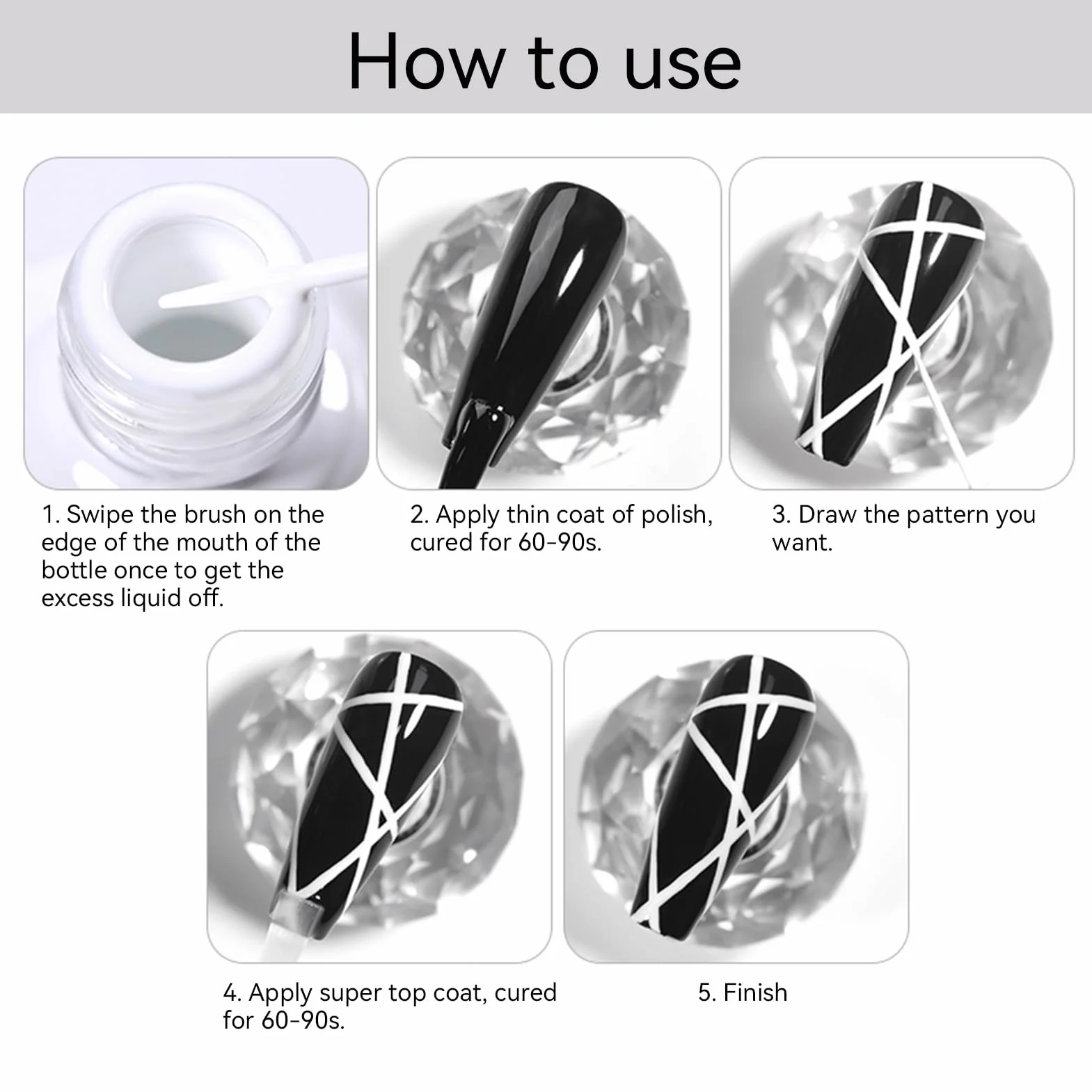 How to use

1. Swipe the brush on the edge of the mouth of the bottle once to get the excess liquid off.

2. Apply thin coat of polish, cured for 60-90s.

3. Draw the pattern you want.

4. Apply super top coat, cured for 60-90s.

5. Finish