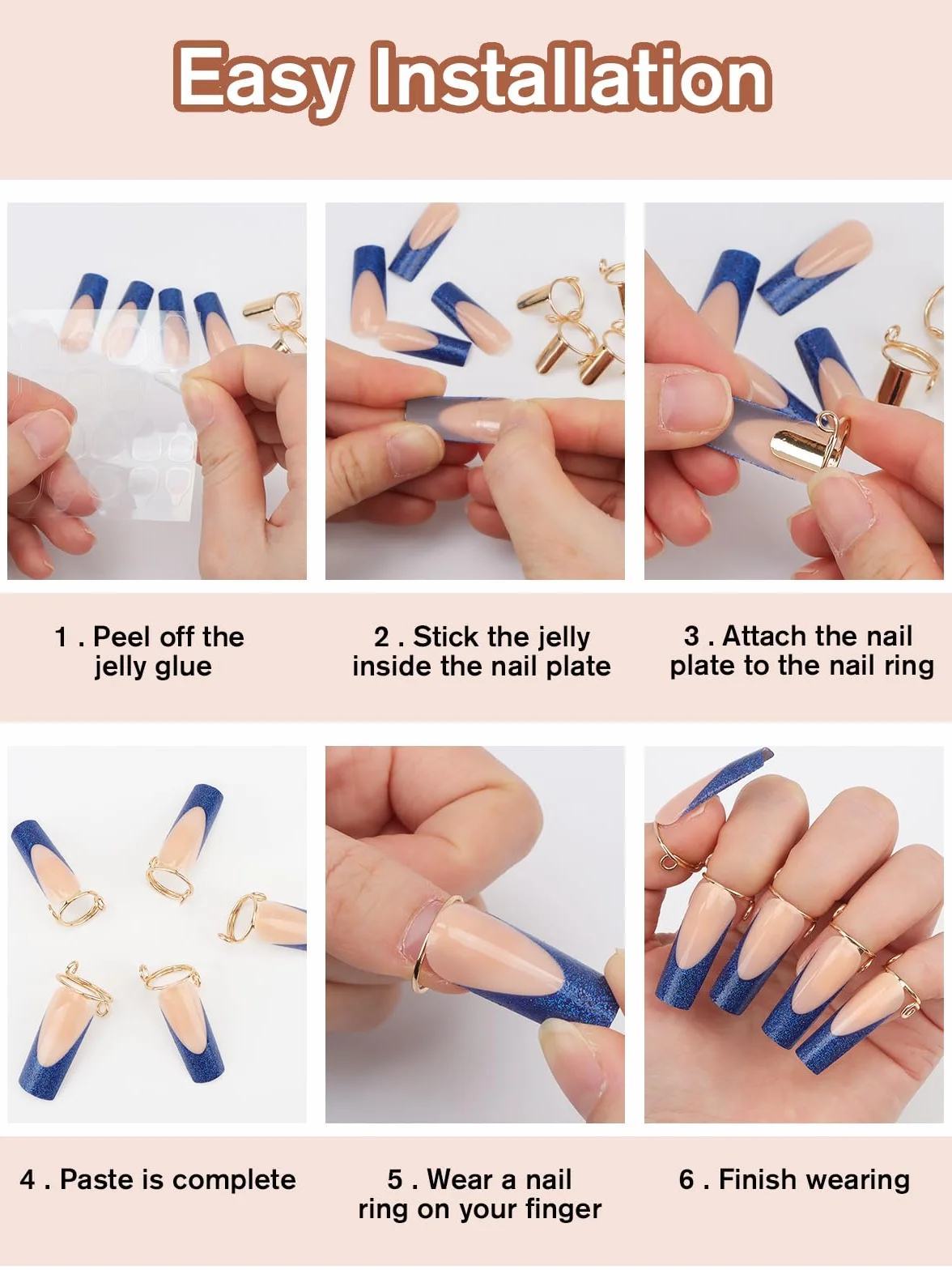 Easy Installation

1 . Peel off the jelly glue

2 . Stick the jelly inside the nail plate

3 . Attach the nail plate to the nail ring

4 . Paste is complete

5 . Wear a nail ring on your finger

6 . Finish wearing