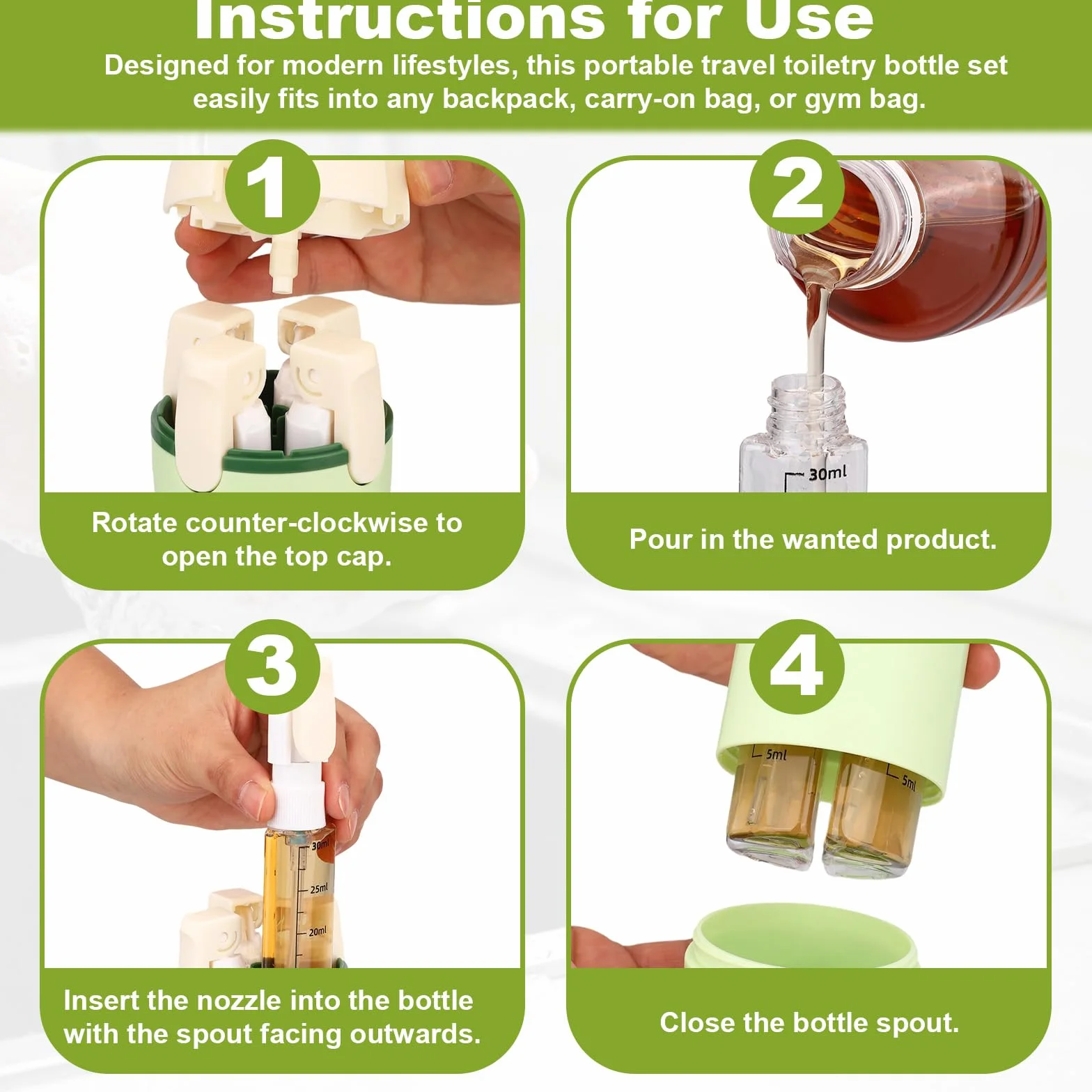 Instructions for Use

Designed for modern lifestyles, this portable travel toiletry bottle set easily fits into any backpack, carry-on bag, or gym bag.

1

Rotate counter-clockwise to open the top cap.

2

30ml

Pour in the wanted product.

3

30ml
25ml
20ml

Insert the nozzle into the bottle with the spout facing outwards.

4

5ml
5ml

Close the bottle spout.