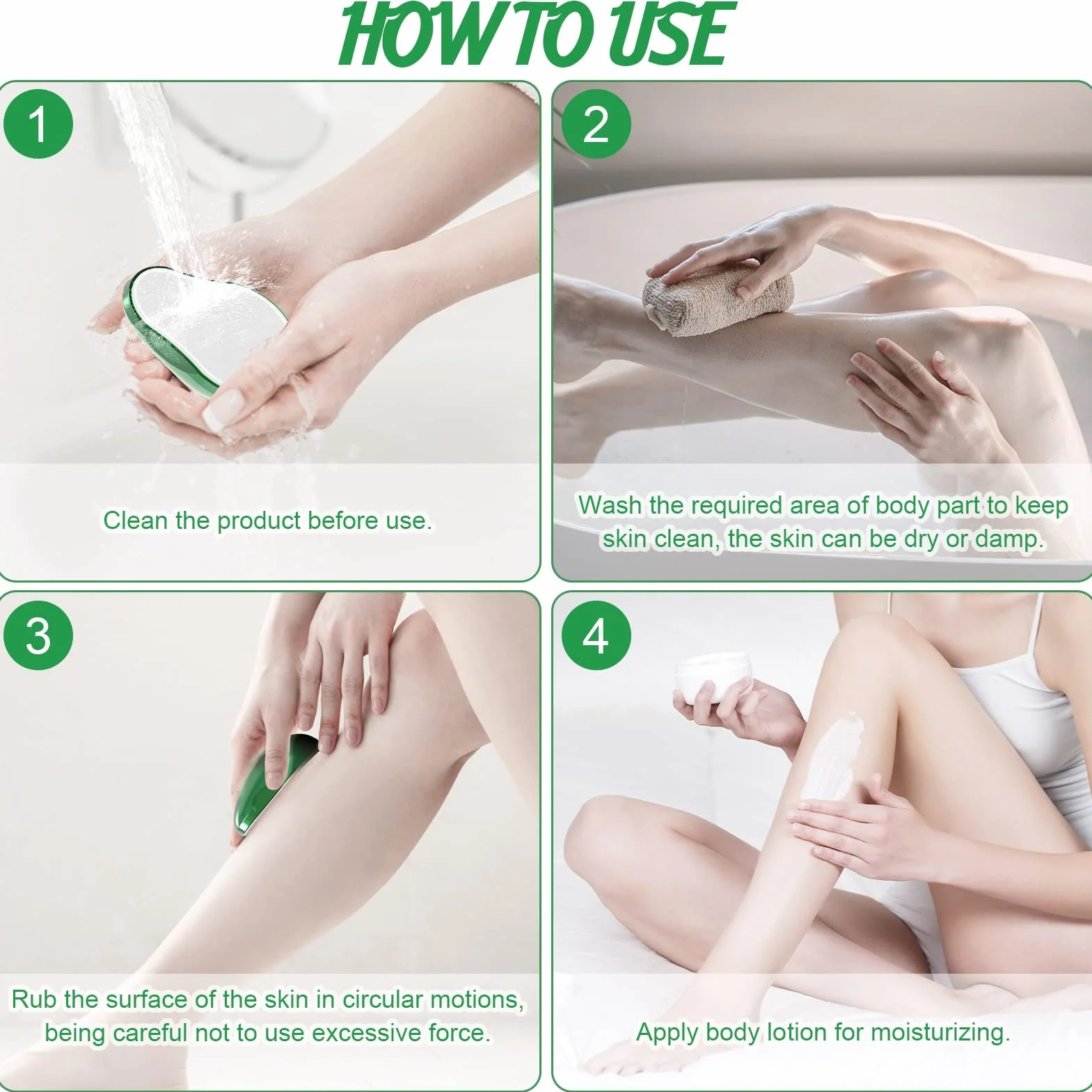 HOW TO USE

1

Clean the product before use.

2

Wash the required area of body part to keep skin clean, the skin can be dry or damp.

3

Rub the surface of the skin in circular motions, being careful not to use excessive force.

4

Apply body lotion for moisturizing.