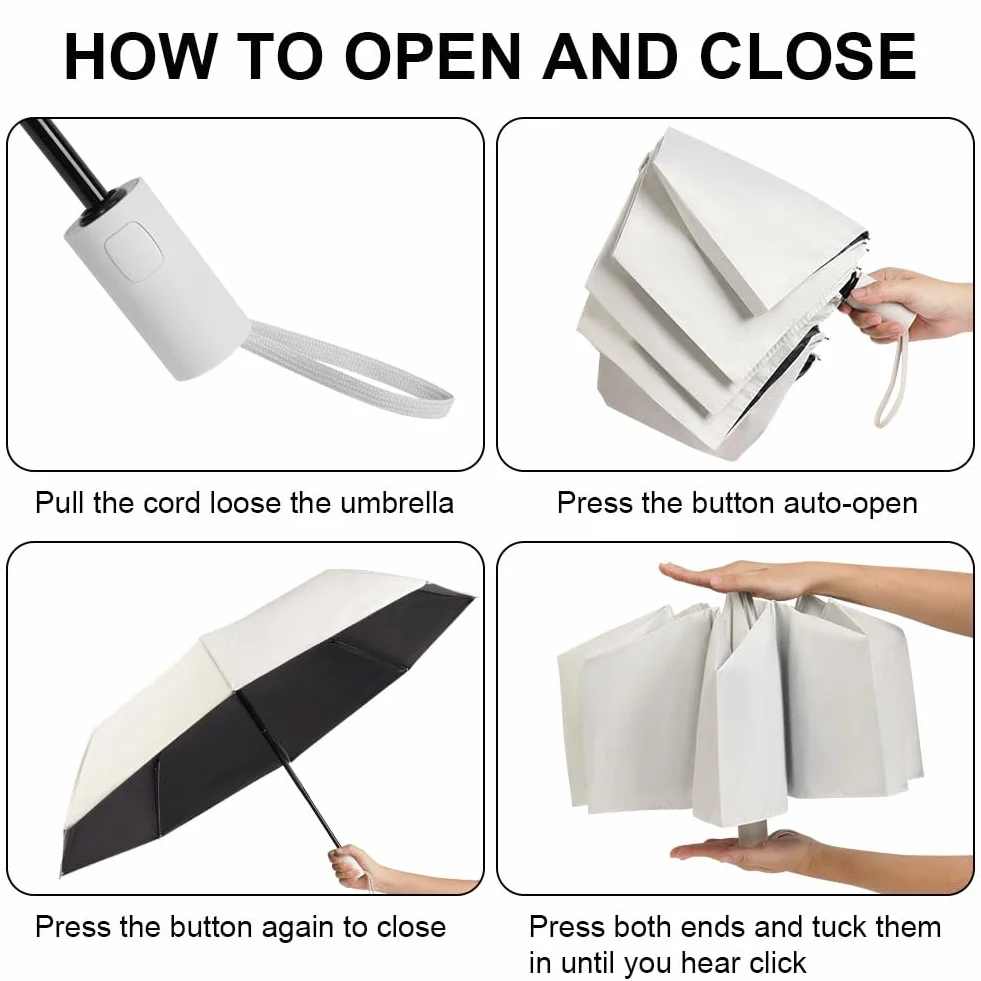 HOW TO OPEN AND CLOSE

Pull the cord loose the umbrella

Press the button auto-open

Press the button again to close

Press both ends and tuck them in until you hear click