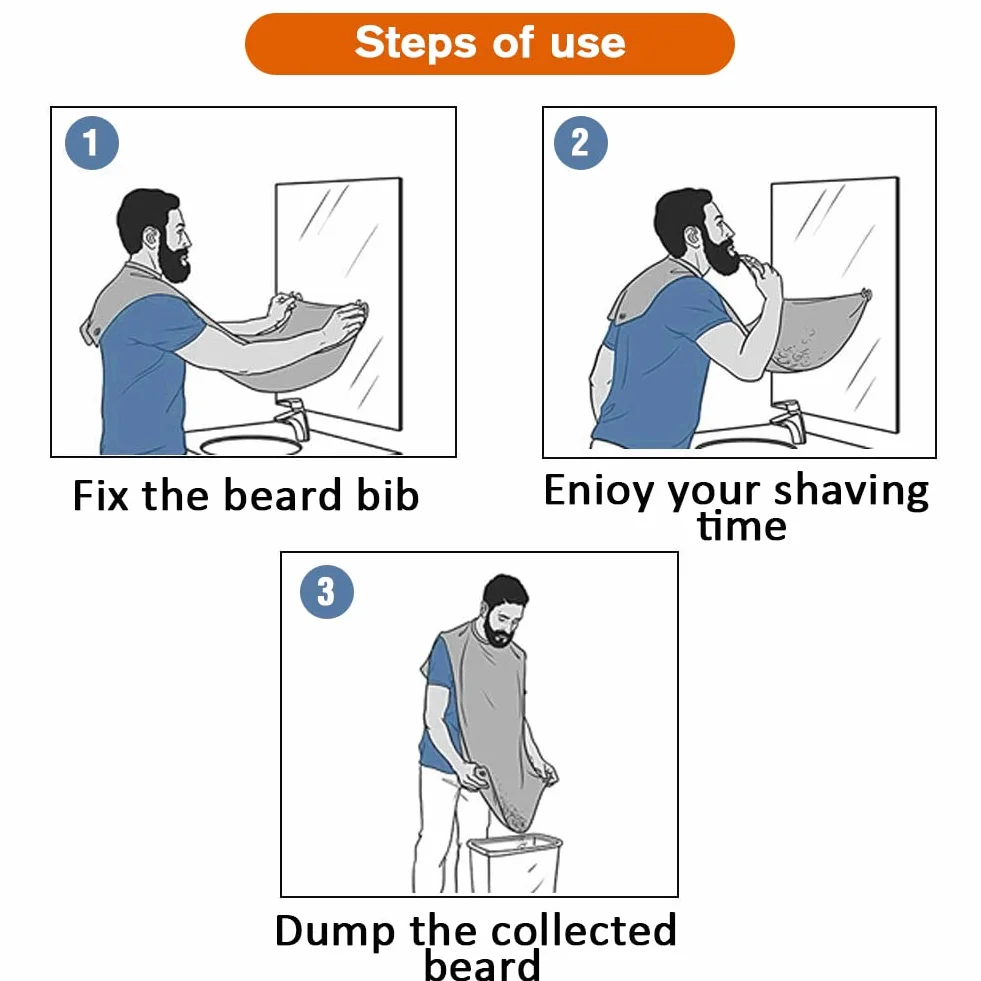 Steps of use

1

Fix the beard bib

2

Enioy your shaving time

3

Dump the collected beard