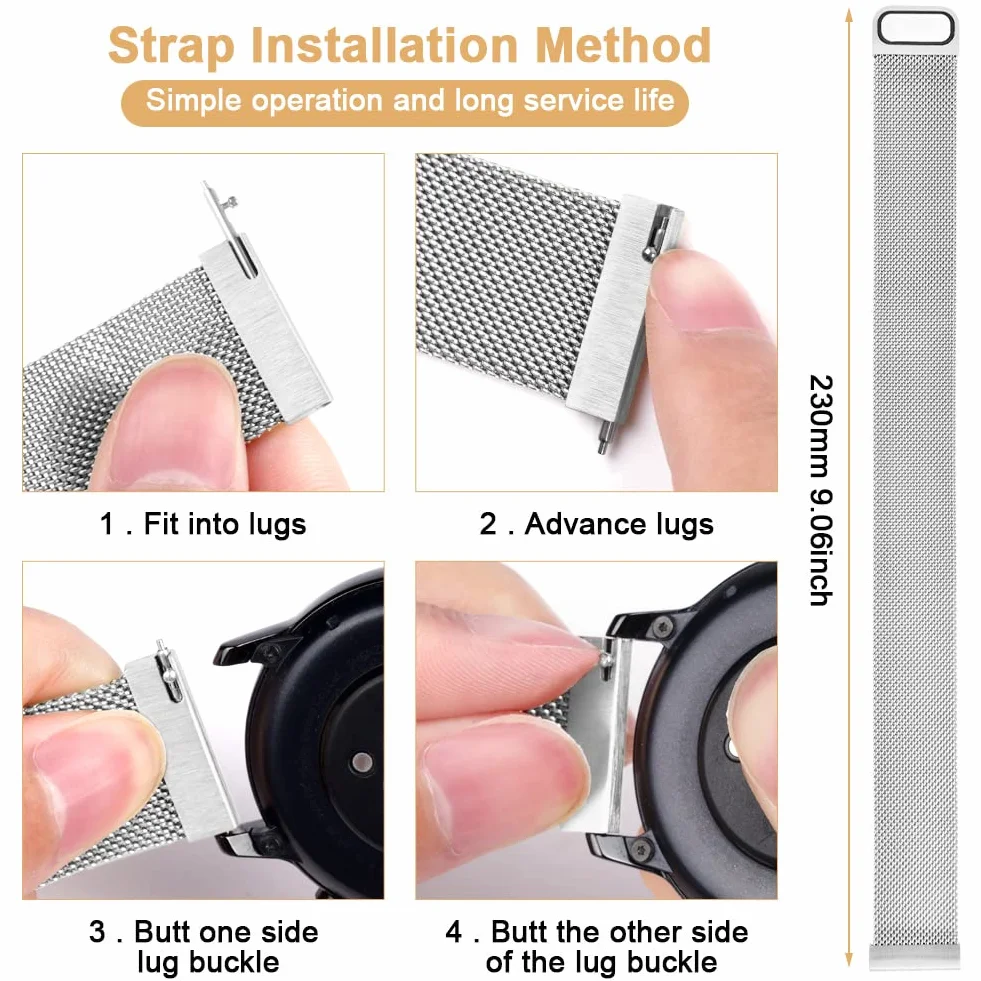 Strap Installation Method

Simple operation and long service life

1 . Fit into lugs

2 . Advance lugs

3 . Butt one side lug buckle

4 . Butt the other side of the lug buckle

230mm 9.06inch