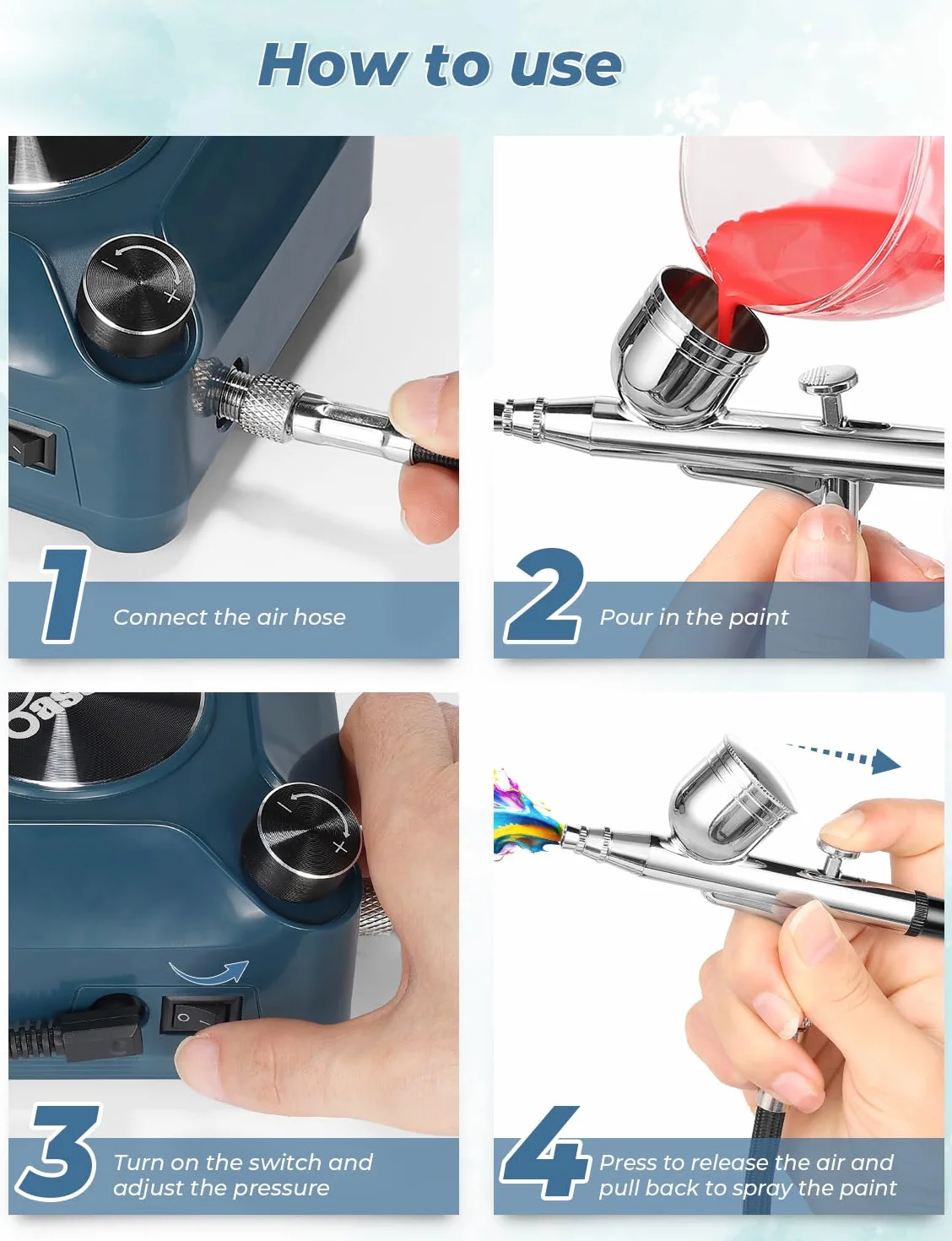 How to use

1 Connect the air hose

2 Pour in the paint

3 Turn on the switch and adjust the pressure

4 Press to release the air and pull back to spray the paint