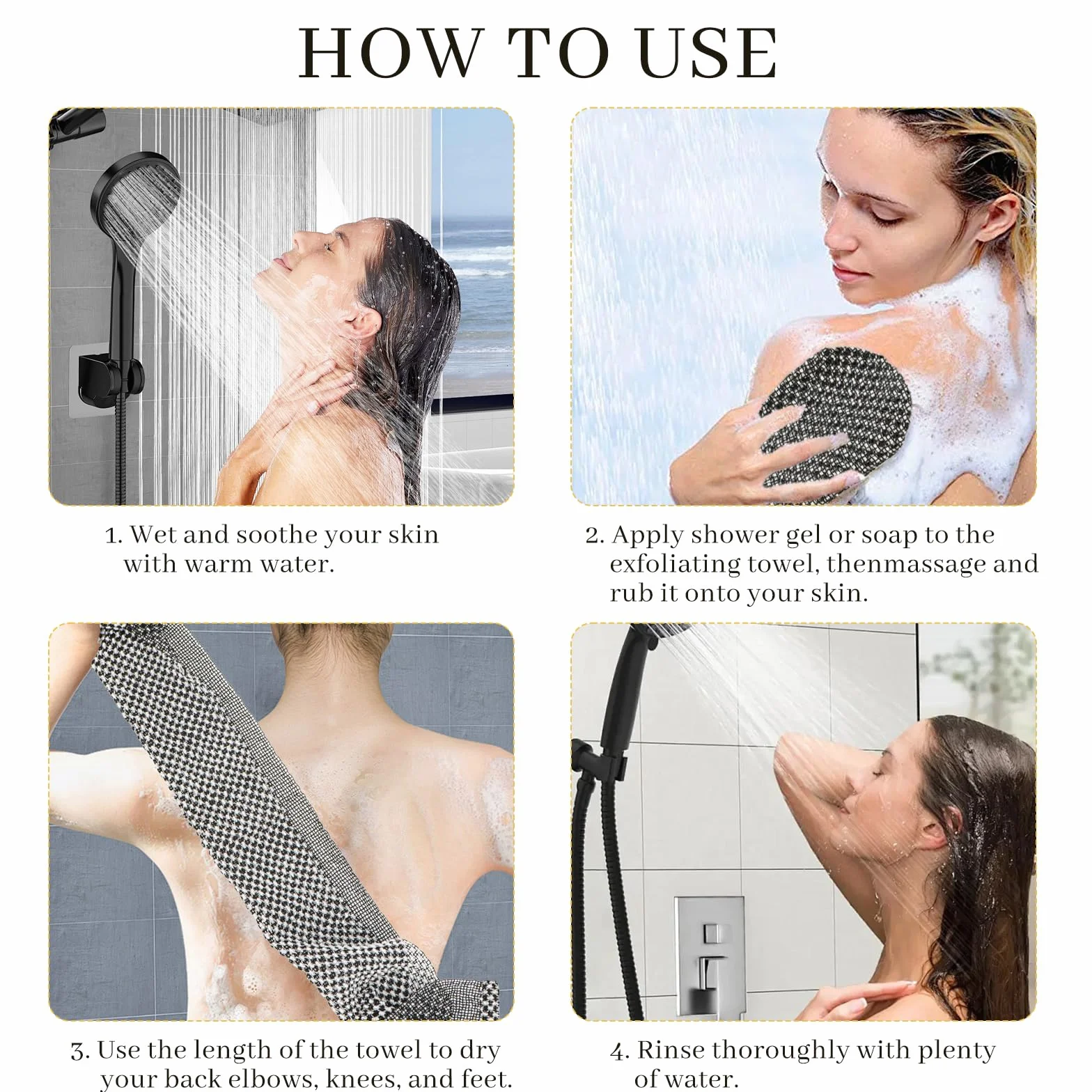 HOW TO USE

1. Wet and soothe your skin with warm water.

2. Apply shower gel or soap to the exfoliating towel, thenmassage and rub it onto your skin.

3. Use the length of the towel to dry your back elbows, knees, and feet.

4. Rinse thoroughly with plenty of water.