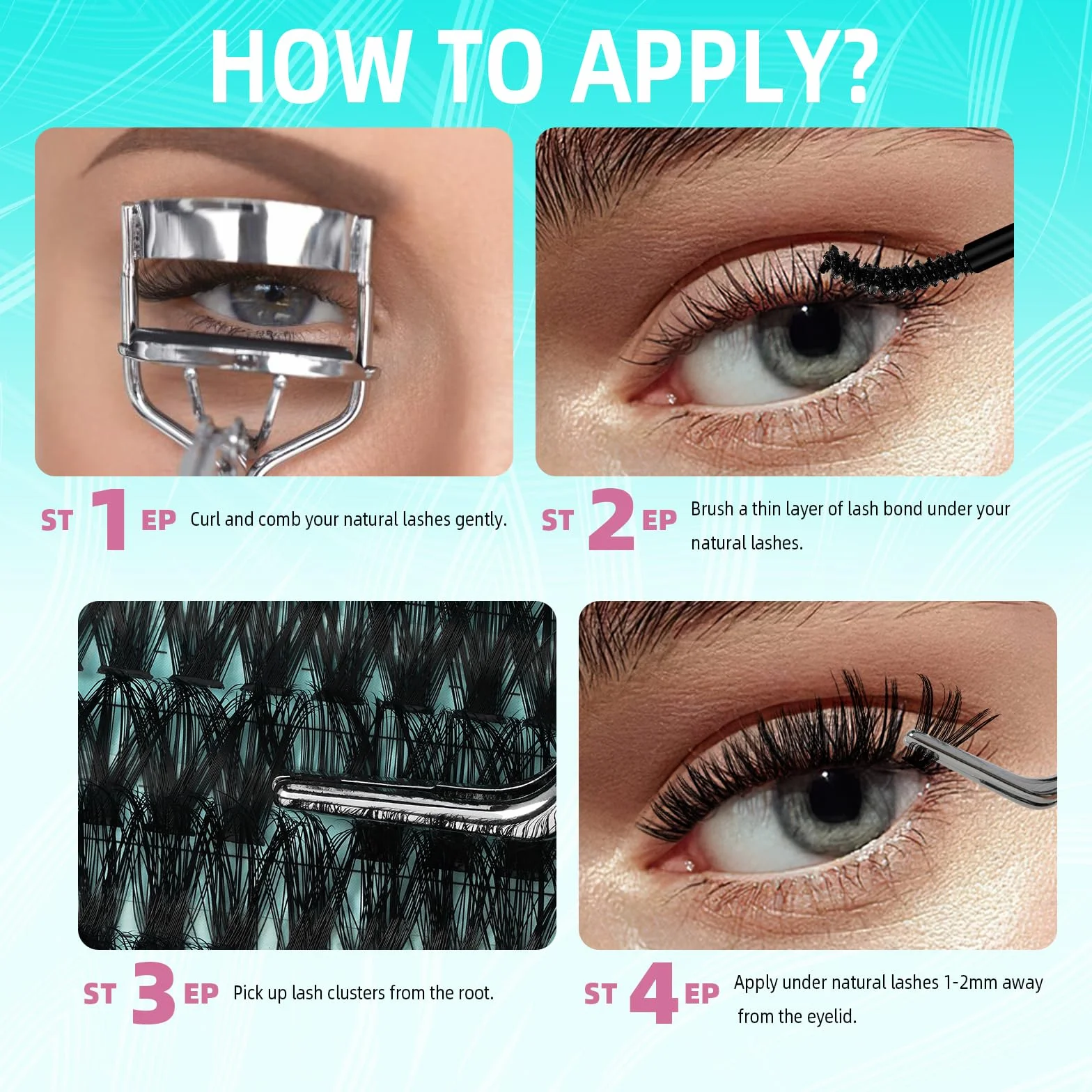 HOW TO APPLY?

ST 1 EP Curl and comb your natural lashes gently.

ST 2 EP Brush a thin layer of lash bond under your natural lashes.

ST 3 EP Pick up lash clusters from the root.

ST 4 EP Apply under natural lashes 1-2mm away from the eyelid.