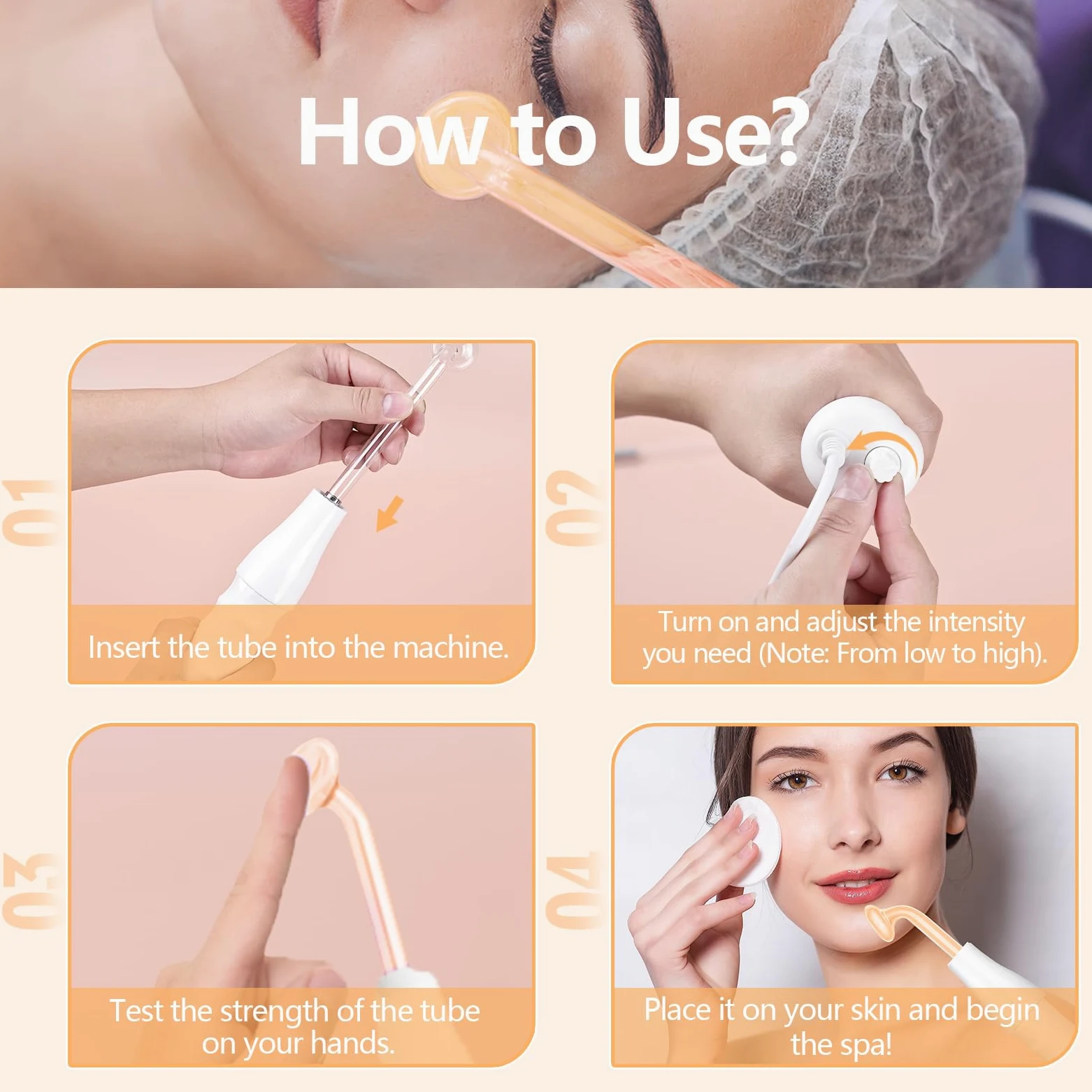 How to Use?

01

Insert the tube into the machine.

02

Turn on and adjust the intensity you need (Note: From low to high).

03

Test the strength of the tube on your hands.

04

Place it on your skin and begin the spa!