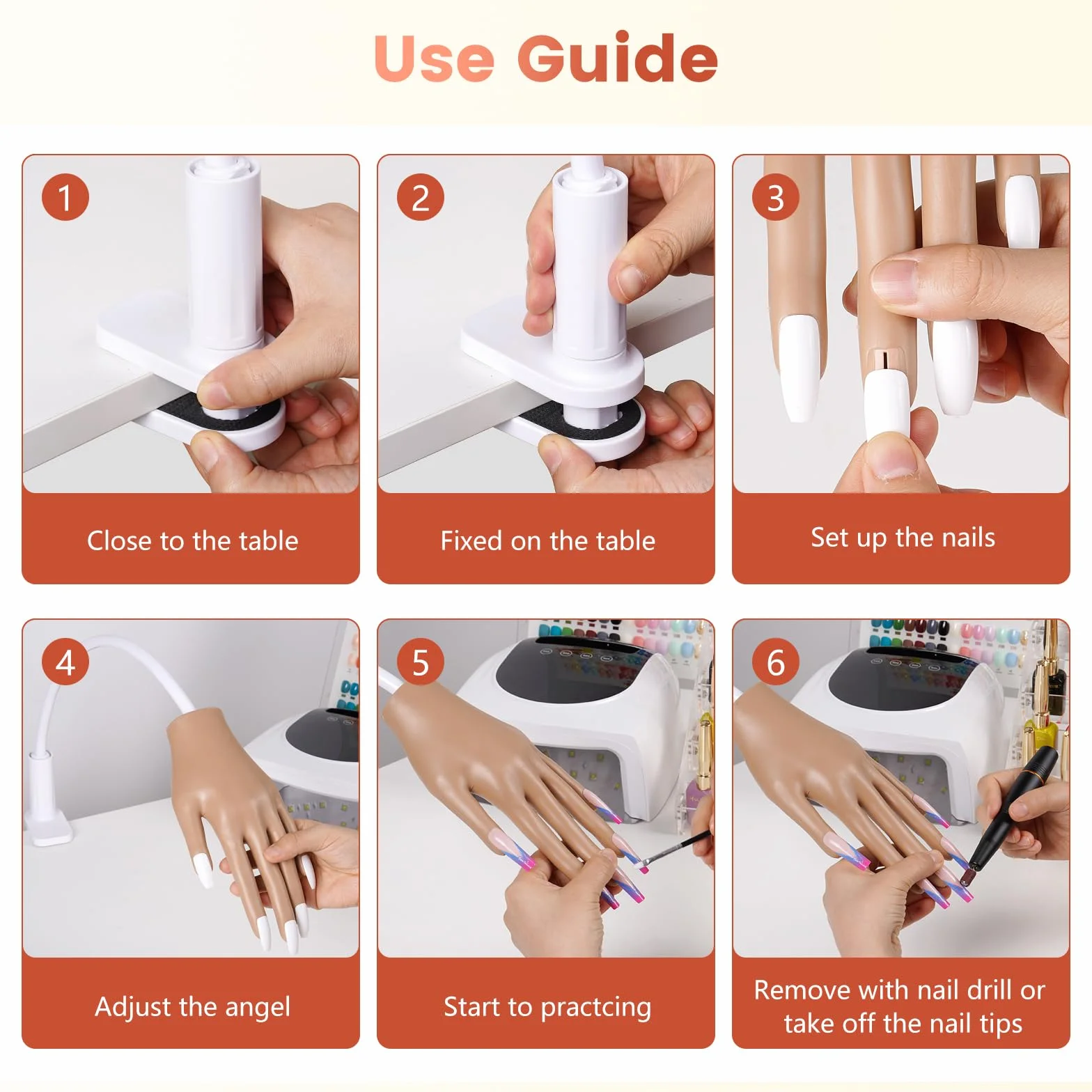 Use Guide

1

Close to the table

2

Fixed on the table

3

Set up the nails

4

Adjust the angel

5

Start to practcing

6

Remove with nail drill or take off the nail tips