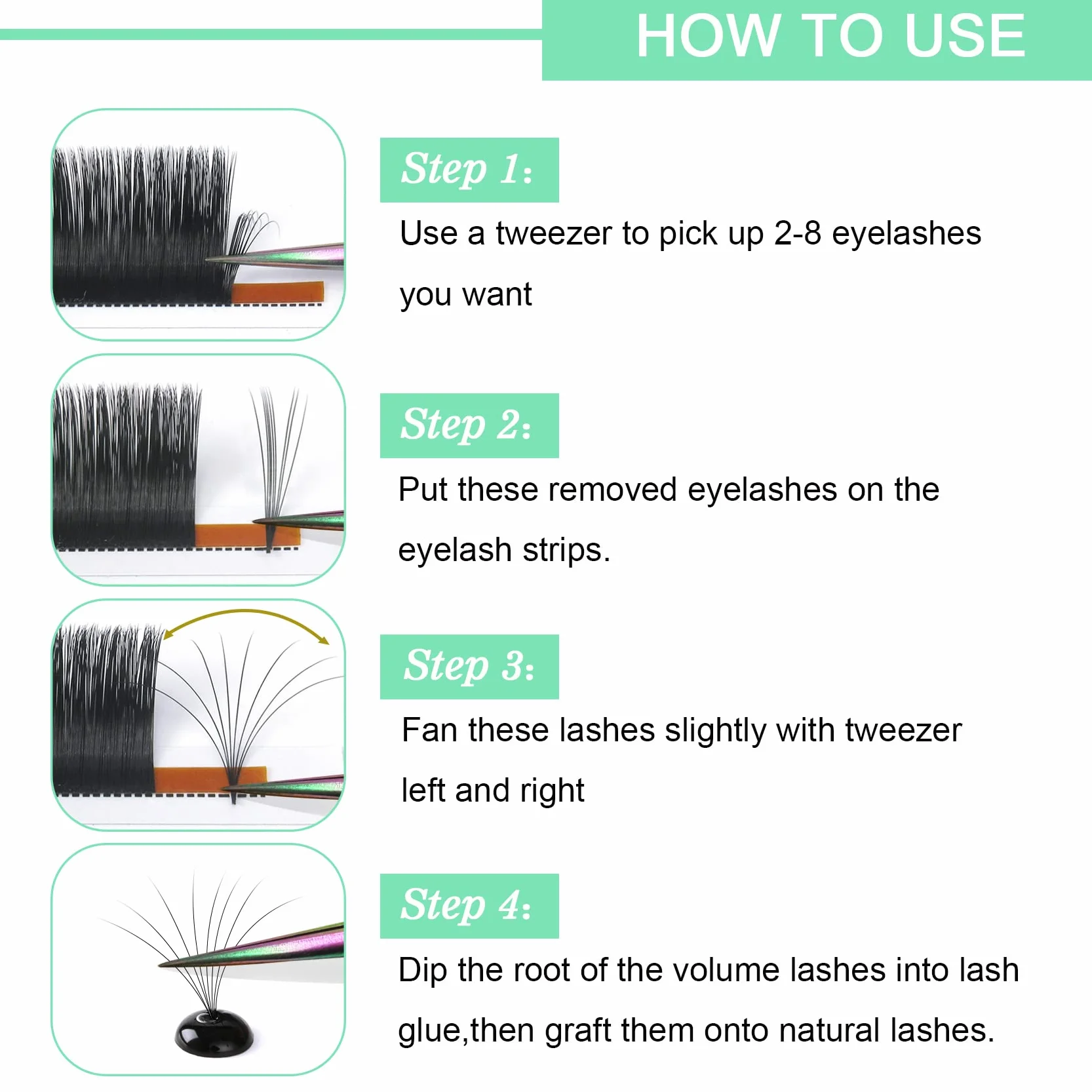 HOW TO USE

Step 1:

Use a tweezer to pick up 2-8 eyelashes you want

Step 2:

Put these removed eyelashes on the eyelash strips.

Step 3:

Fan these lashes slightly with tweezer left and right

Step 4:

Dip the root of the volume lashes into lash glue,then graft them onto natural lashes.