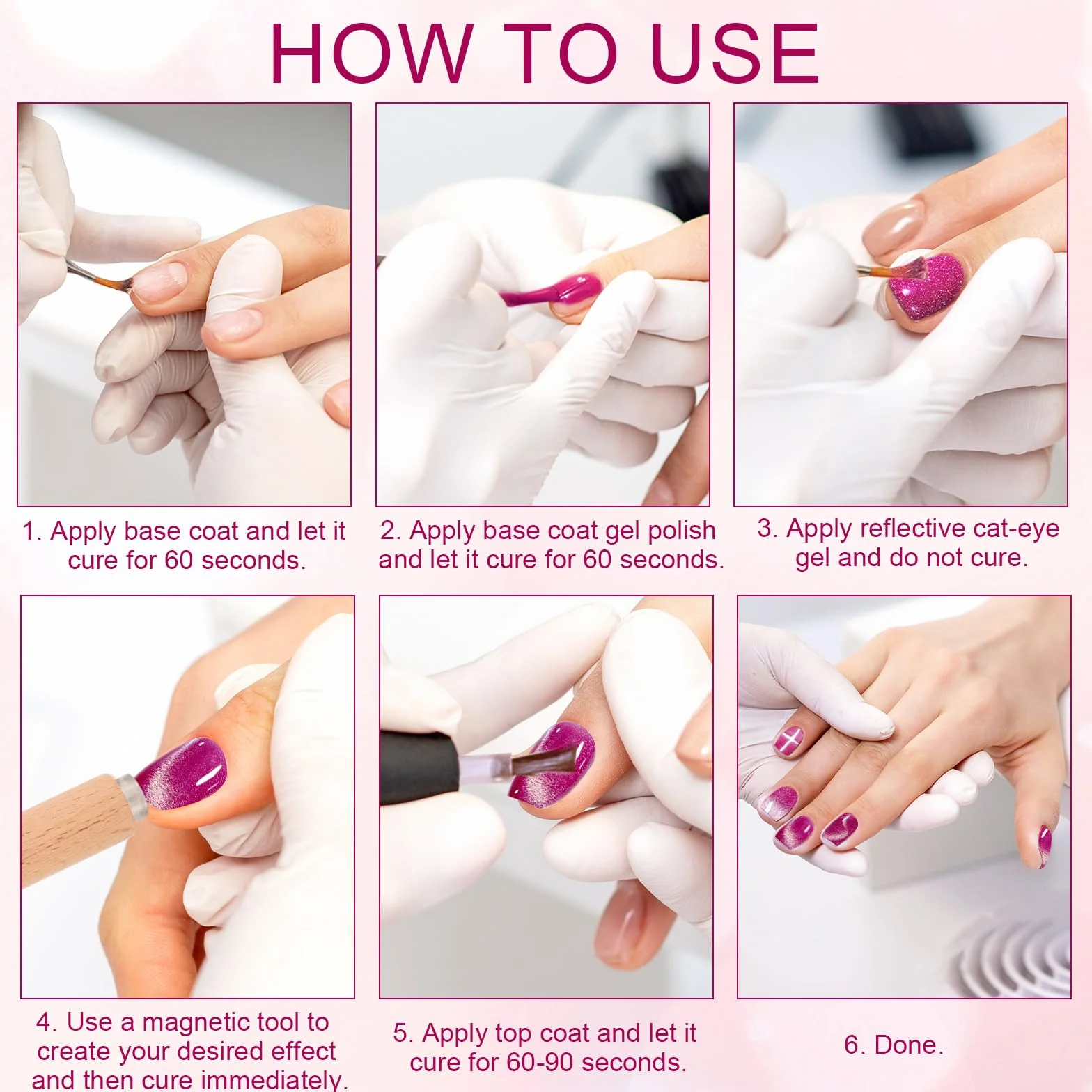 HOW TO USE

1. Apply base coat and let it cure for 60 seconds.

2. Apply base coat gel polish and let it cure for 60 seconds.

3. Apply reflective cat-eye gel and do not cure.

4. Use a magnetic tool to create your desired effect and then cure immediately.

5. Apply top coat and let it cure for 60-90 seconds.

6. Done.