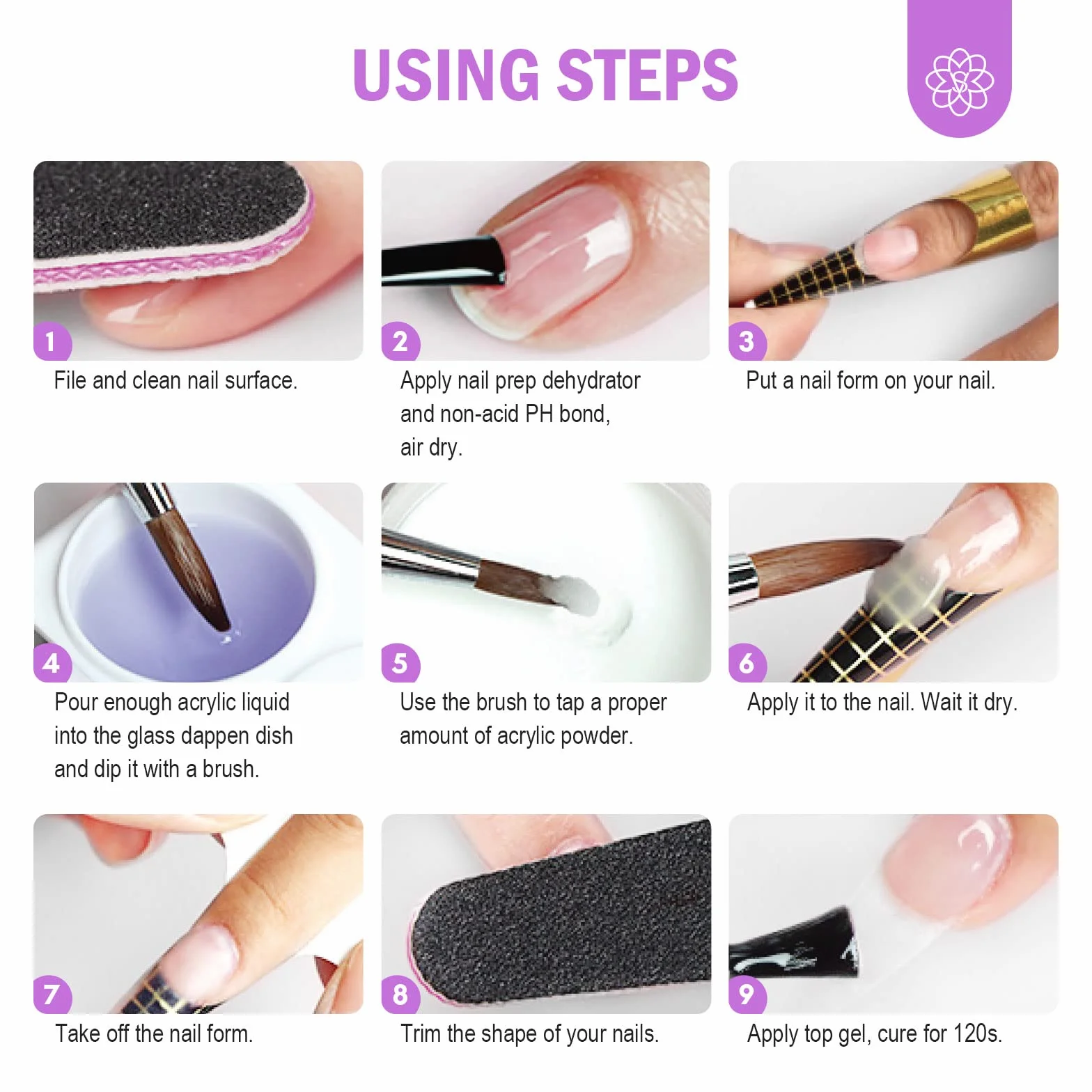 USING STEPS

1
File and clean nail surface.

2
Apply nail prep dehydrator and non-acid PH bond, air dry.

3
Put a nail form on your nail.

4
Pour enough acrylic liquid into the glass dappen dish and dip it with a brush.

5
Use the brush to tap a proper amount of acrylic powder.

6
Apply it to the nail. Wait it dry.

7
Take off the nail form.

8
Trim the shape of your nails.

9
Apply top gel, cure for 120s.