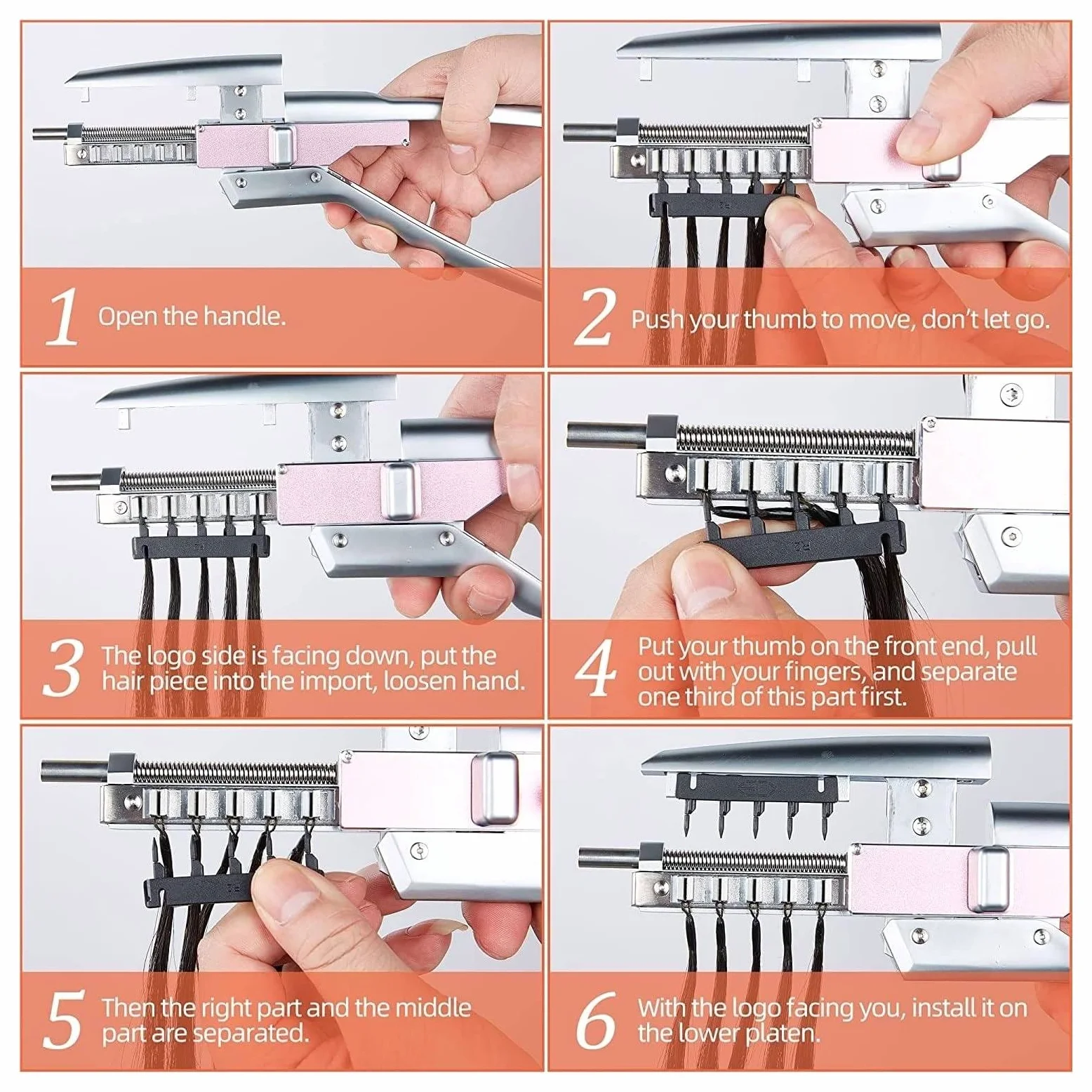 1 Open the handle.

2 Push your thumb to move, don't let go.

3 The logo side is facing down, put the hair piece into the import, loosen hand.

4 Put your thumb on the front end, pull out with your fingers, and separate one third of this part first.

5 Then the right part and the middle part are separated.

6 With the logo facing you, install it on the lower platen.