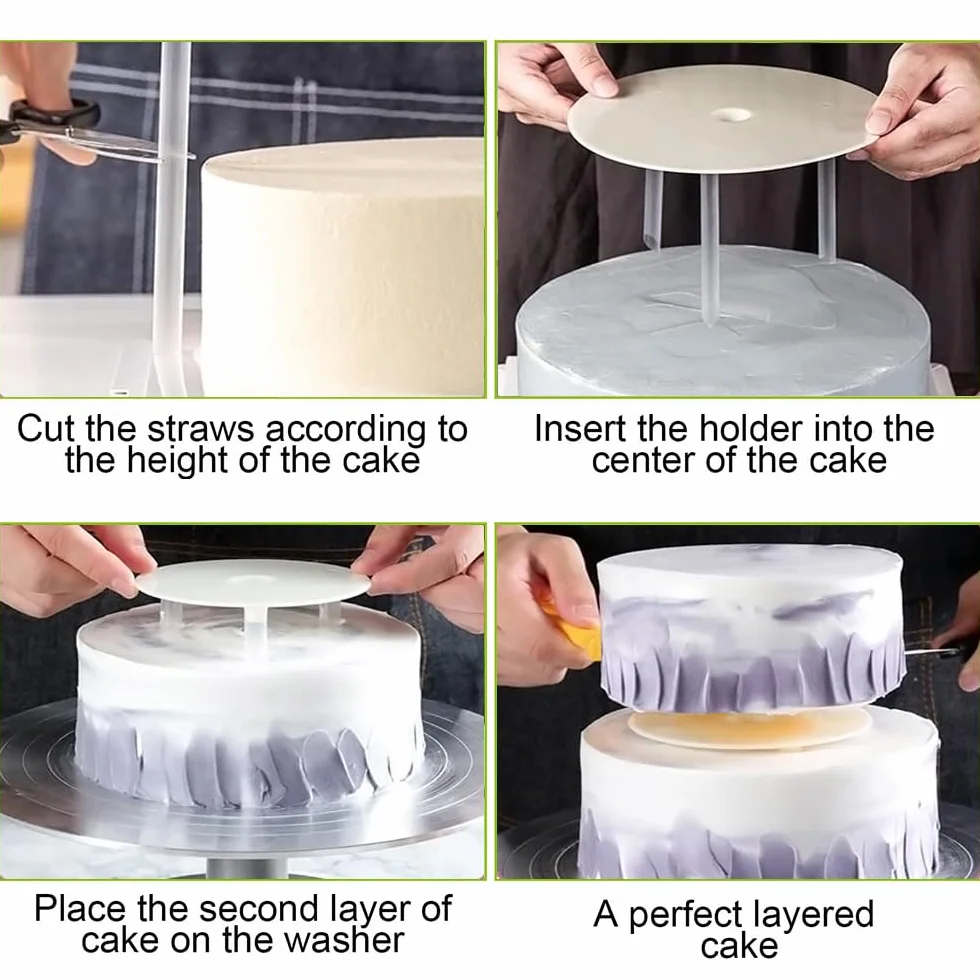 Cut the straws according to the height of the cake

Insert the holder into the center of the cake

Place the second layer of cake on the washer

A perfect layered cake