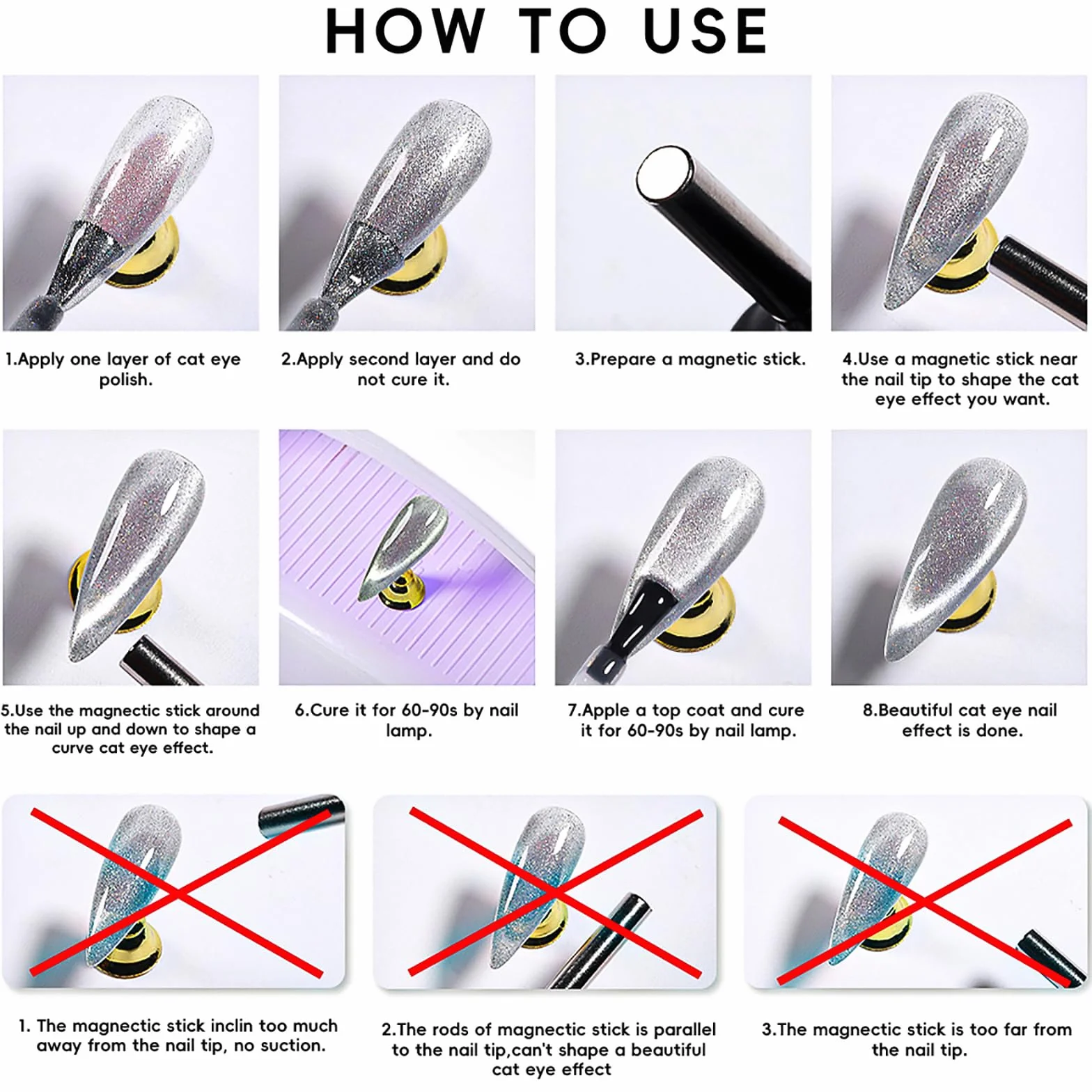 HOW TO USE

1.Apply one layer of cat eye polish.

2.Apply second layer and do not cure it.

3.Prepare a magnetic stick.

4.Use a magnetic stick near the nail tip to shape the cat eye effect you want.

5.Use the magnectic stick around the nail up and down to shape a curve cat eye effect.

6.Cure it for 60-90s by nail lamp.

7.Apple a top coat and cure it for 60-90s by nail lamp.

8.Beautiful cat eye nail effect is done.

1. The magnectic stick inclin too much away from the nail tip, no suction.

2.The rods of magnectic stick is parallel to the nail tip,can't shape a beautiful cat eye effect

3.The magnectic stick is too far from the nail tip.