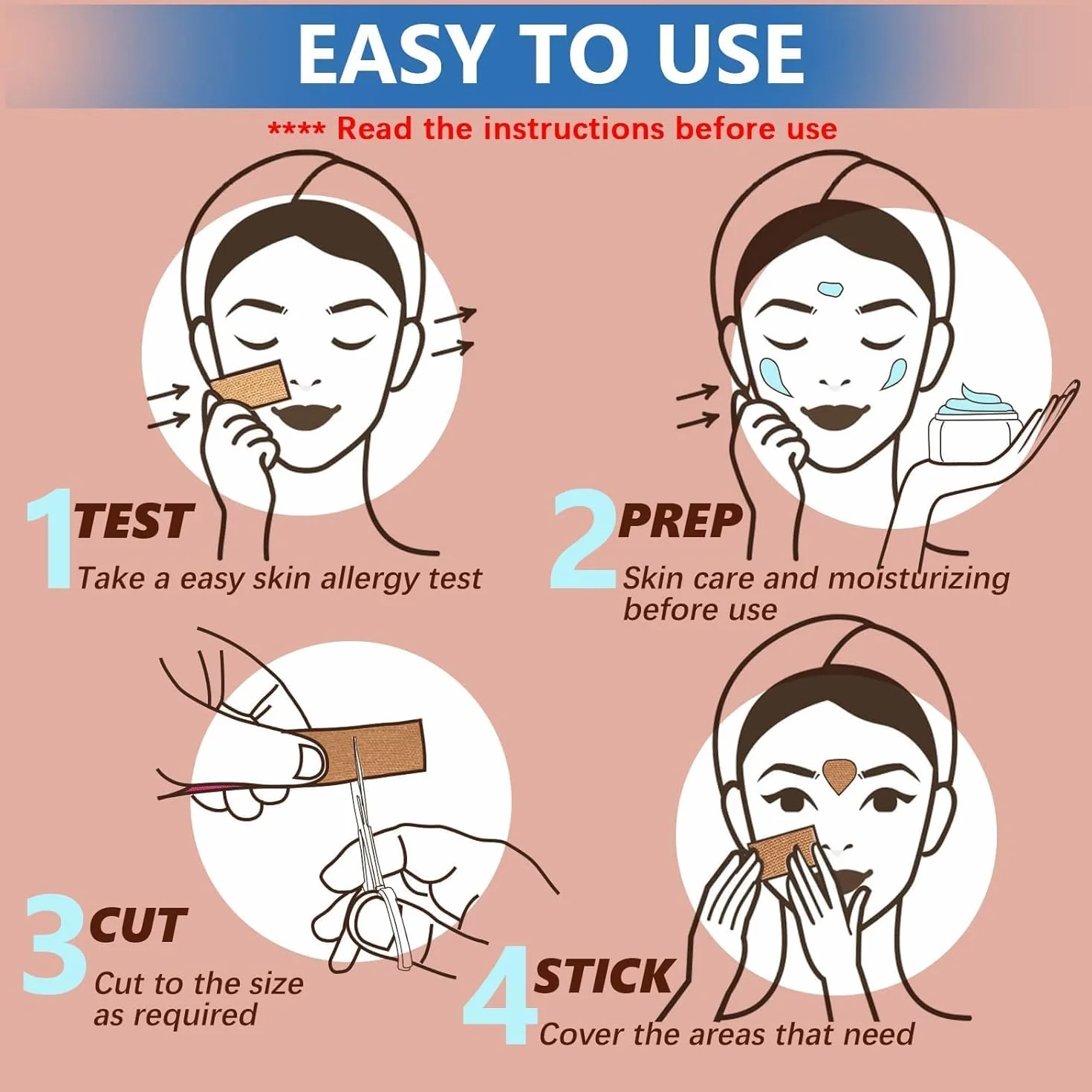 EASY TO USE

**** Read the instructions before use

1 TEST
Take a easy skin allergy test

2 PREP
Skin care and moisturizing before use

3 CUT
Cut to the size as required

4 STICK
Cover the areas that need