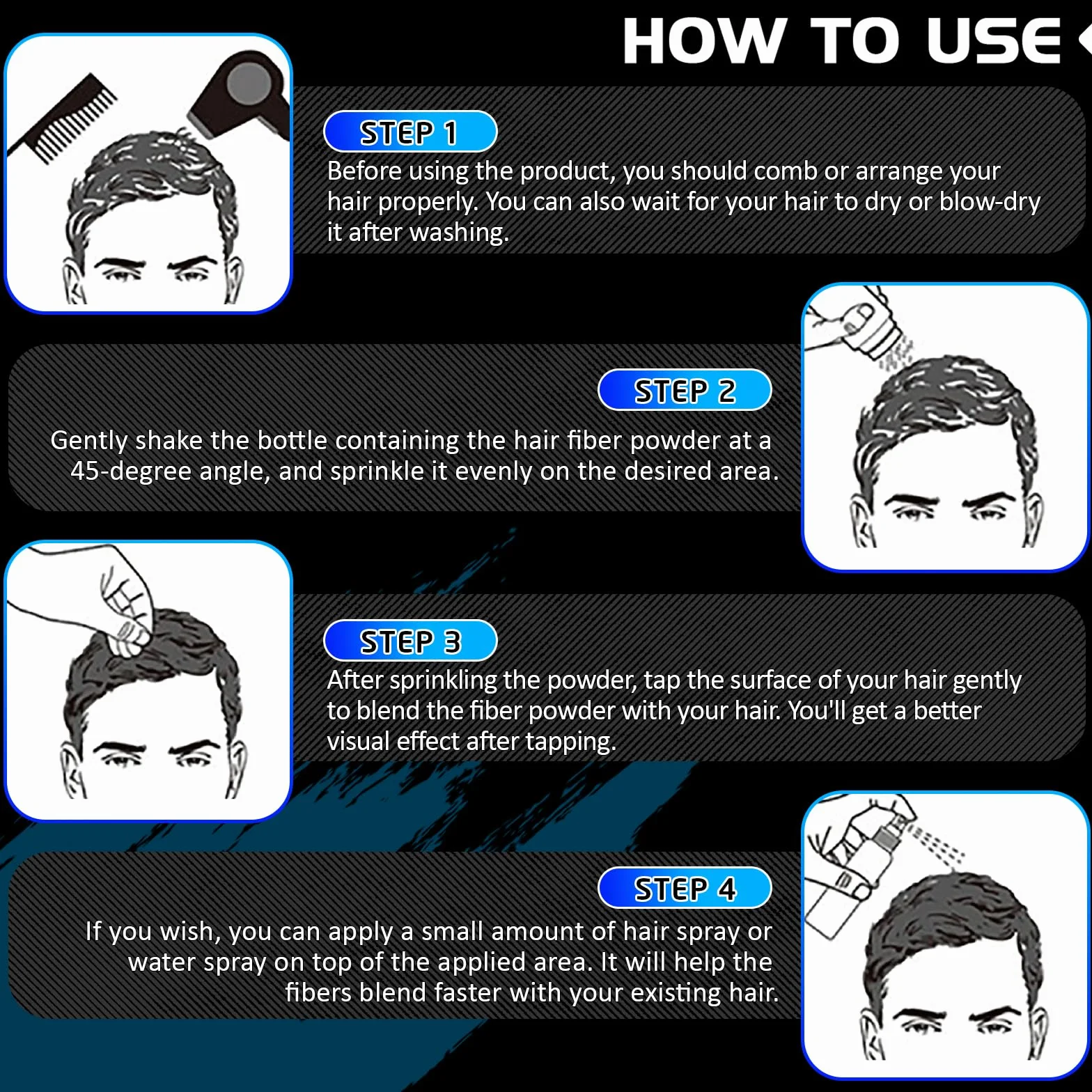 HOW TO USE

STEP 1
Before using the product, you should comb or arrange your hair properly. You can also wait for your hair to dry or blow-dry it after washing.

STEP 2
Gently shake the bottle containing the hair fiber powder at a 45-degree angle, and sprinkle it evenly on the desired area.

STEP 3
After sprinkling the powder, tap the surface of your hair gently to blend the fiber powder with your hair. You'll get a better visual effect after tapping.

STEP 4
If you wish, you can apply a small amount of hair spray or water spray on top of the applied area. It will help the fibers blend faster with your existing hair.