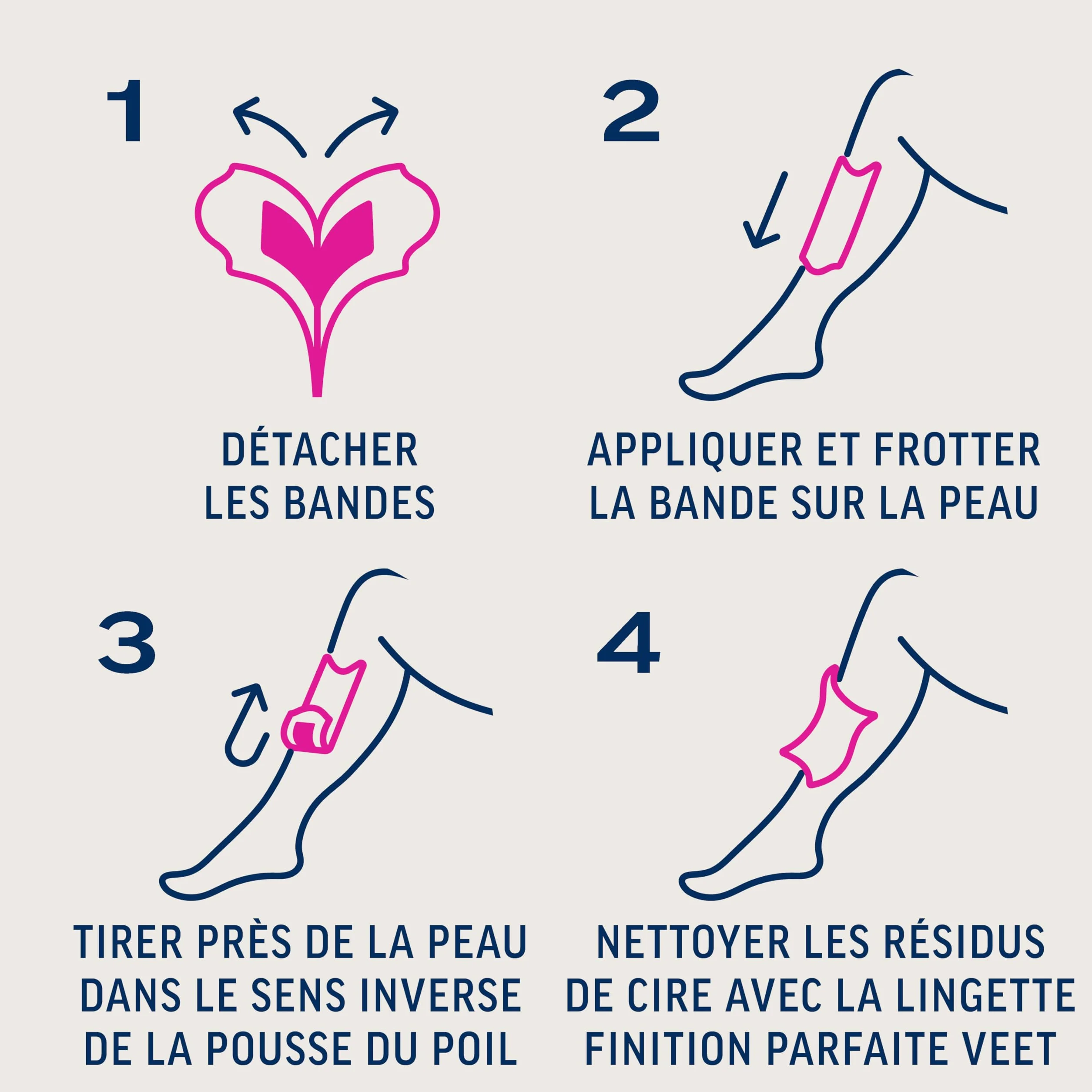 1

DÉTACHER LES BANDES

2

APPLIQUER ET FROTTER LA BANDE SUR LA PEAU

3

TIRER PRÈS DE LA PEAU DANS LE SENS INVERSE DE LA POUSSE DU POIL

4

NETTOYER LES RÉSIDUS DE CIRE AVEC LA LINGETTE FINITION PARFAITE VEET