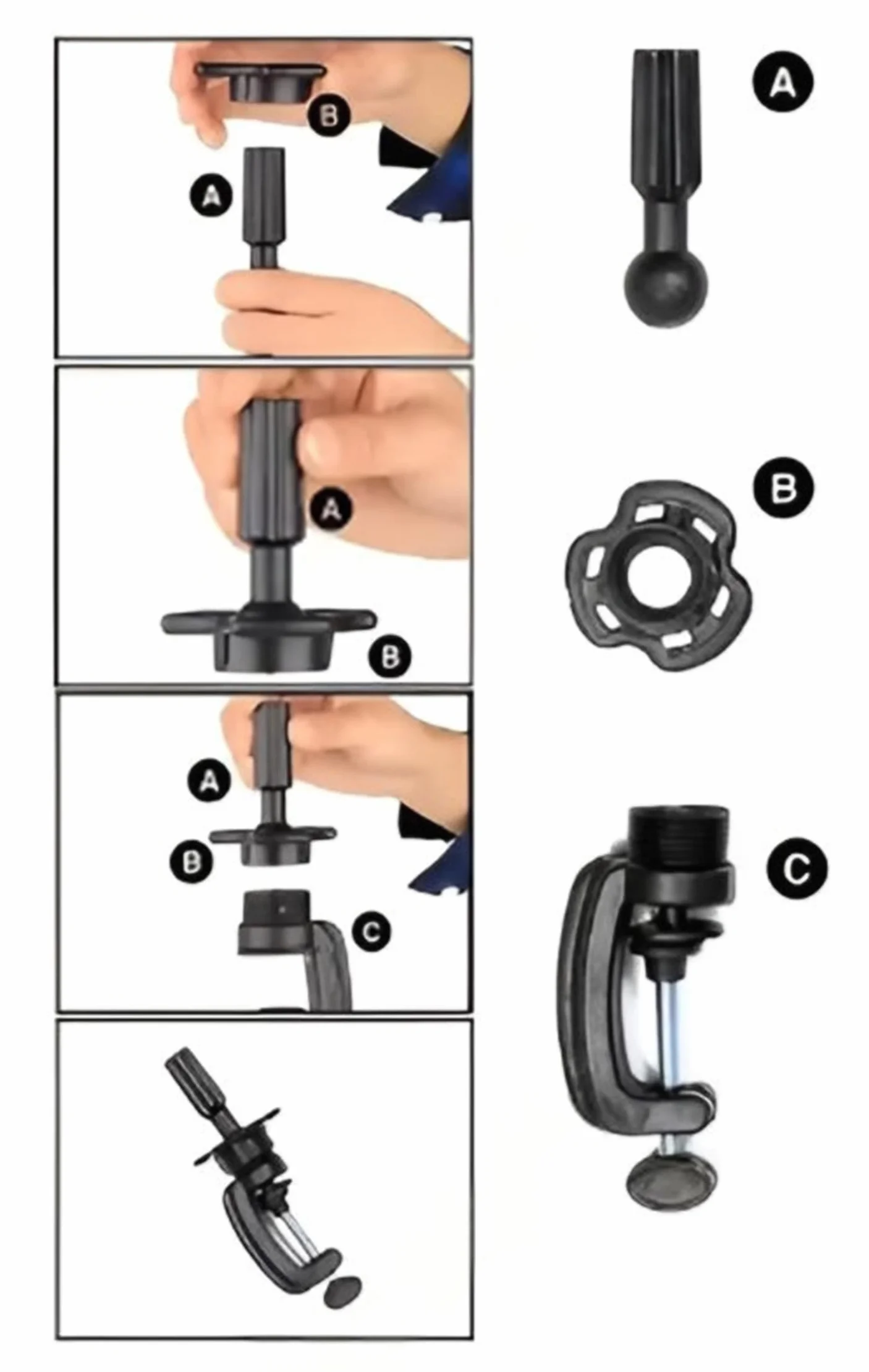 B
A
A
B
A
B
C
A
B
C