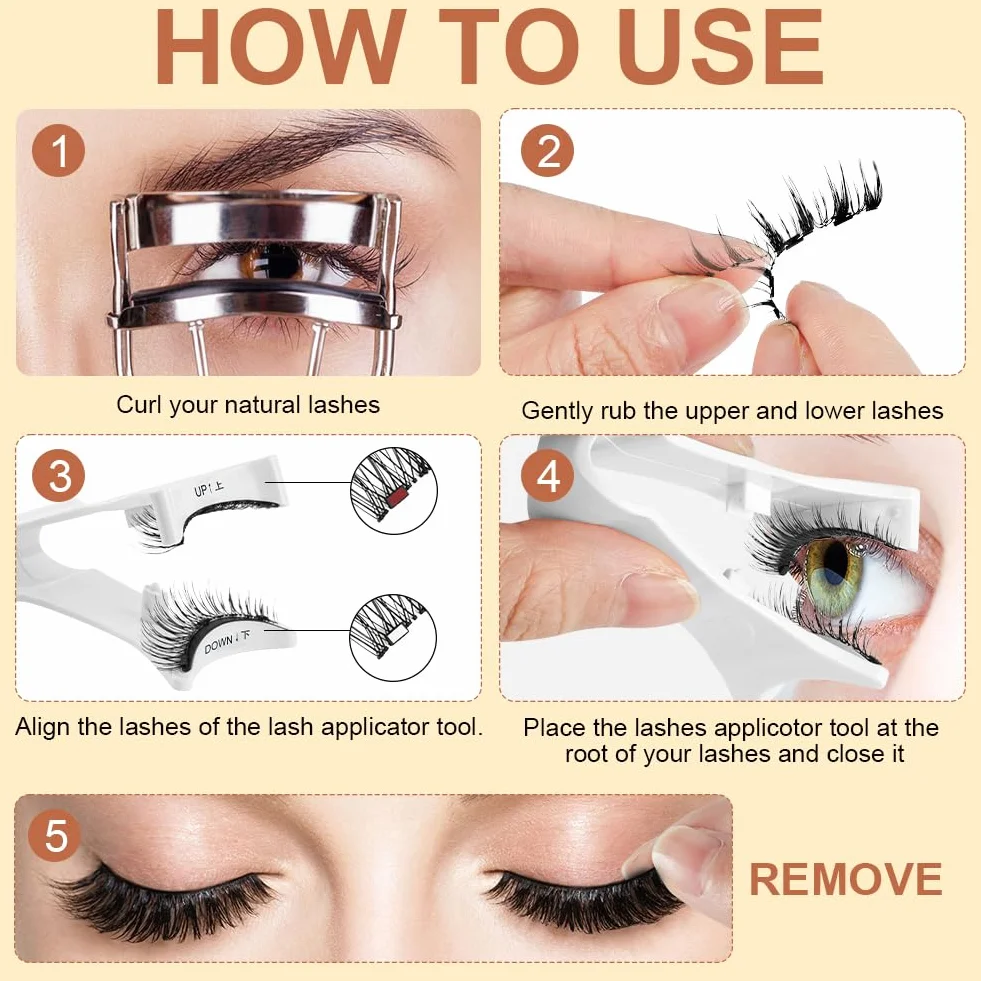 HOW TO USE

1

Curl your natural lashes

2

Gently rub the upper and lower lashes

3

UP↑上

DOWN↓下

Align the lashes of the lash applicator tool.

4

Place the lashes applicotor tool at the root of your lashes and close it

5

REMOVE