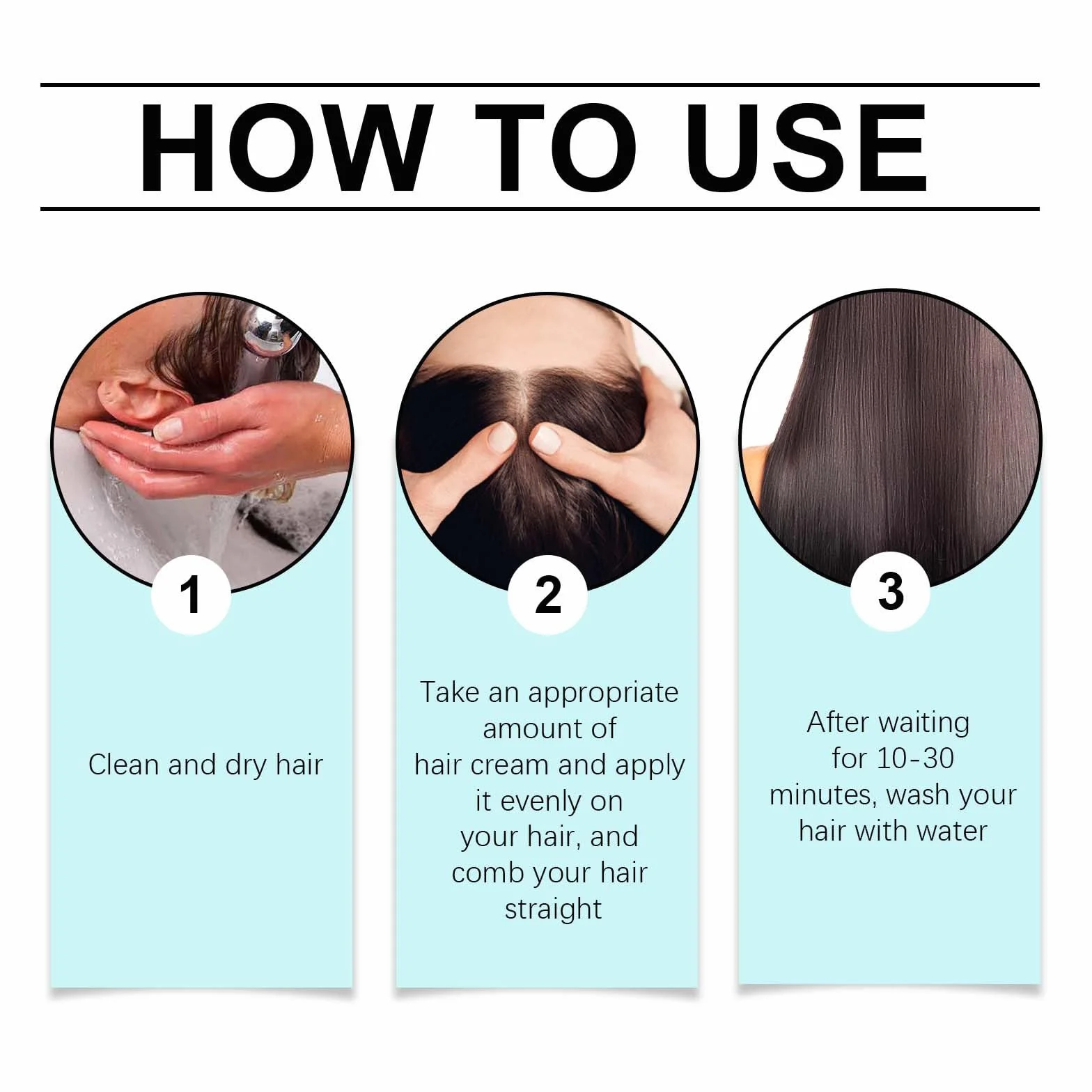 HOW TO USE

1

Clean and dry hair

2

Take an appropriate amount of hair cream and apply it evenly on your hair, and comb your hair straight

3

After waiting for 10-30 minutes, wash your hair with water