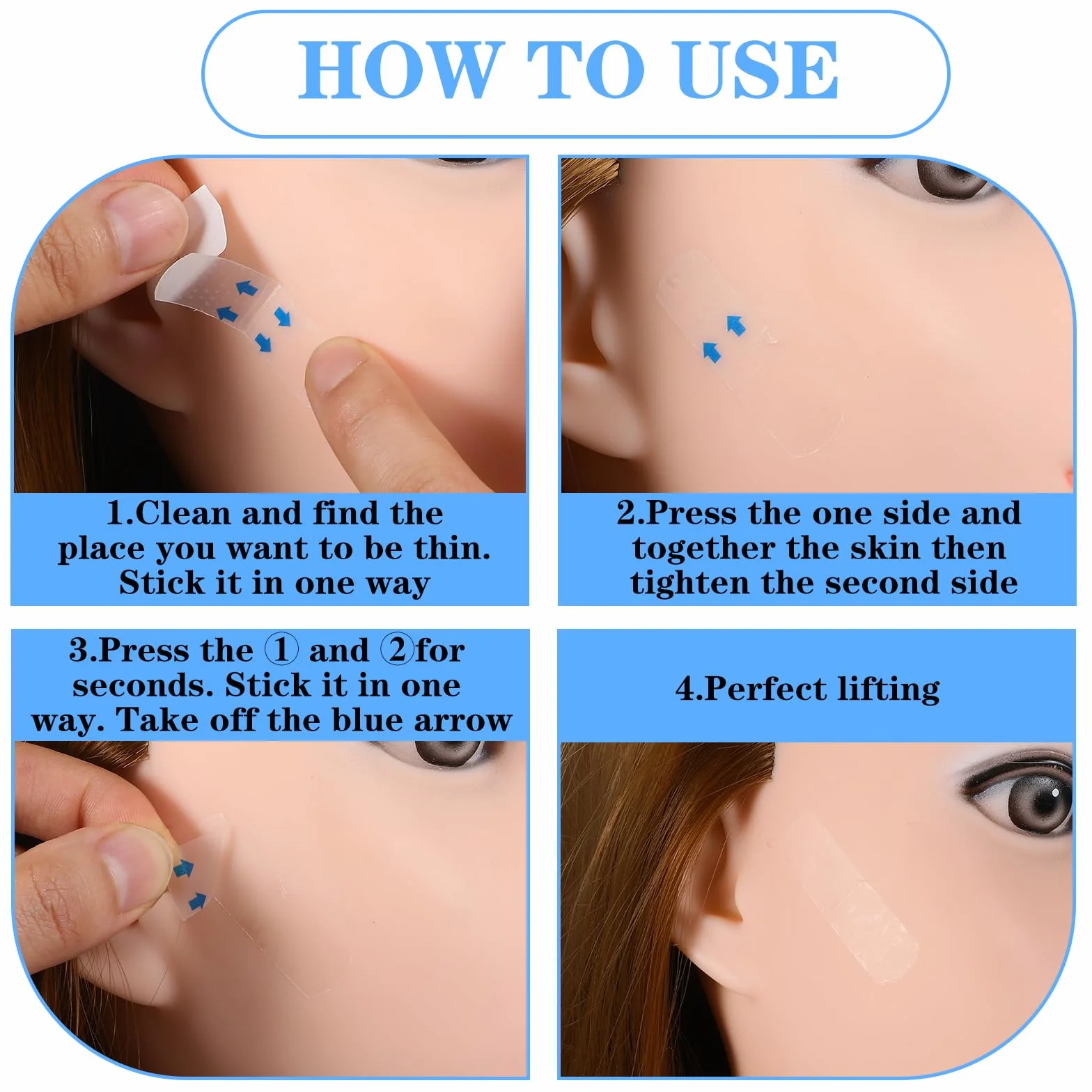 HOW TO USE

1.Clean and find the place you want to be thin. Stick it in one way

2.Press the one side and together the skin then tighten the second side

3.Press the ① and ②for seconds. Stick it in one way. Take off the blue arrow

4.Perfect lifting