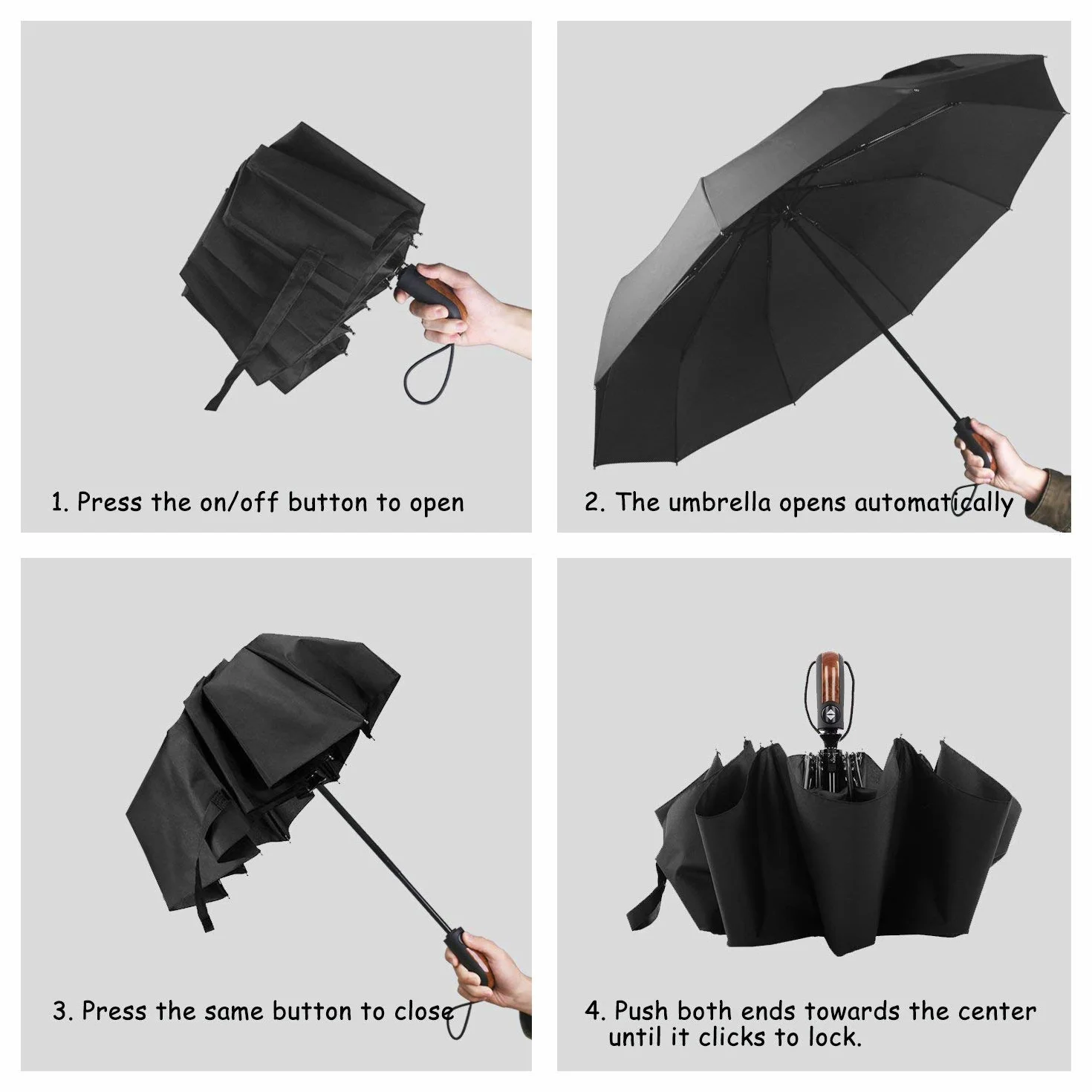 1. Press the on/off button to open

2. The umbrella opens automatically

3. Press the same button to close

4. Push both ends towards the center until it clicks to lock.