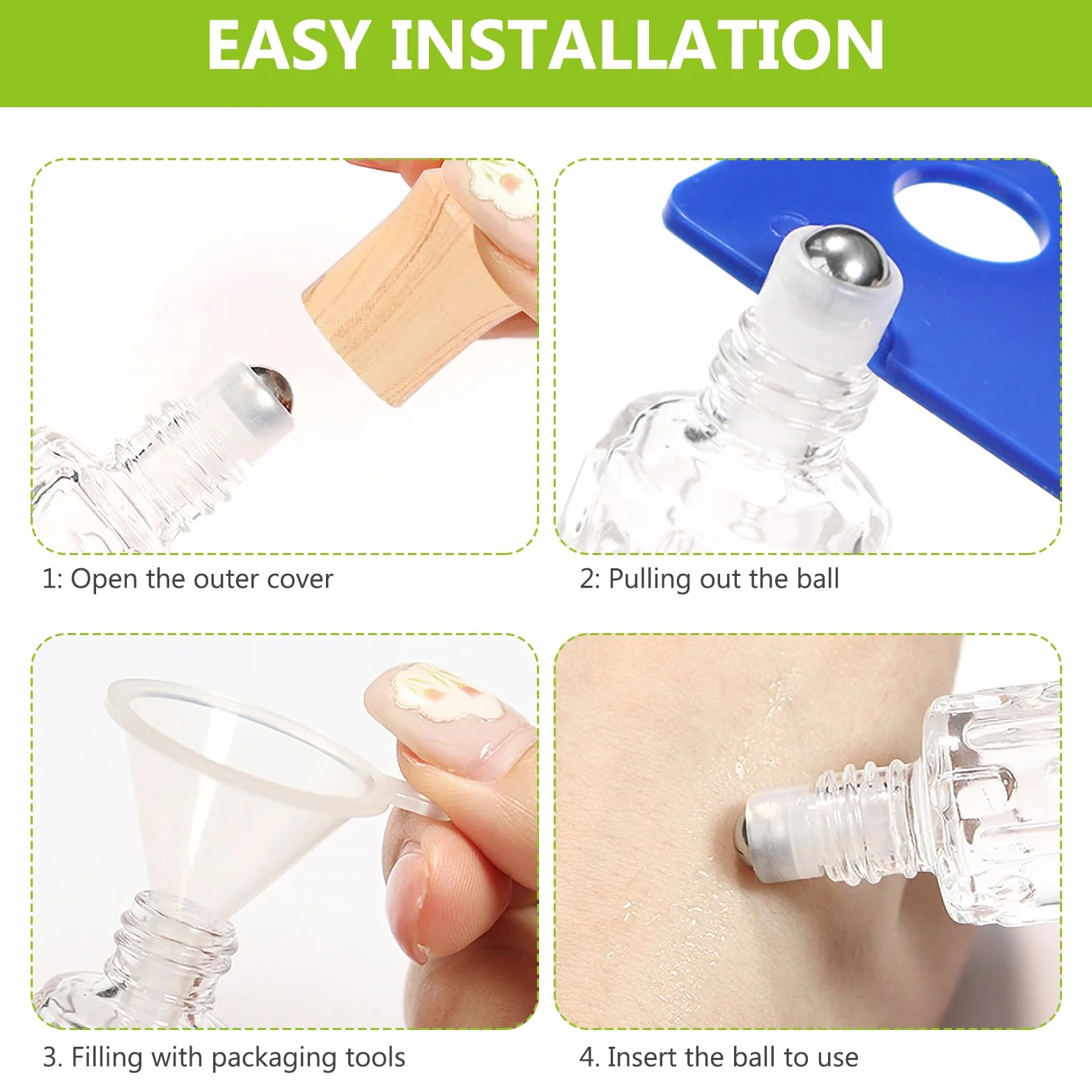 EASY INSTALLATION

1: Open the outer cover

2: Pulling out the ball

3. Filling with packaging tools

4. Insert the ball to use