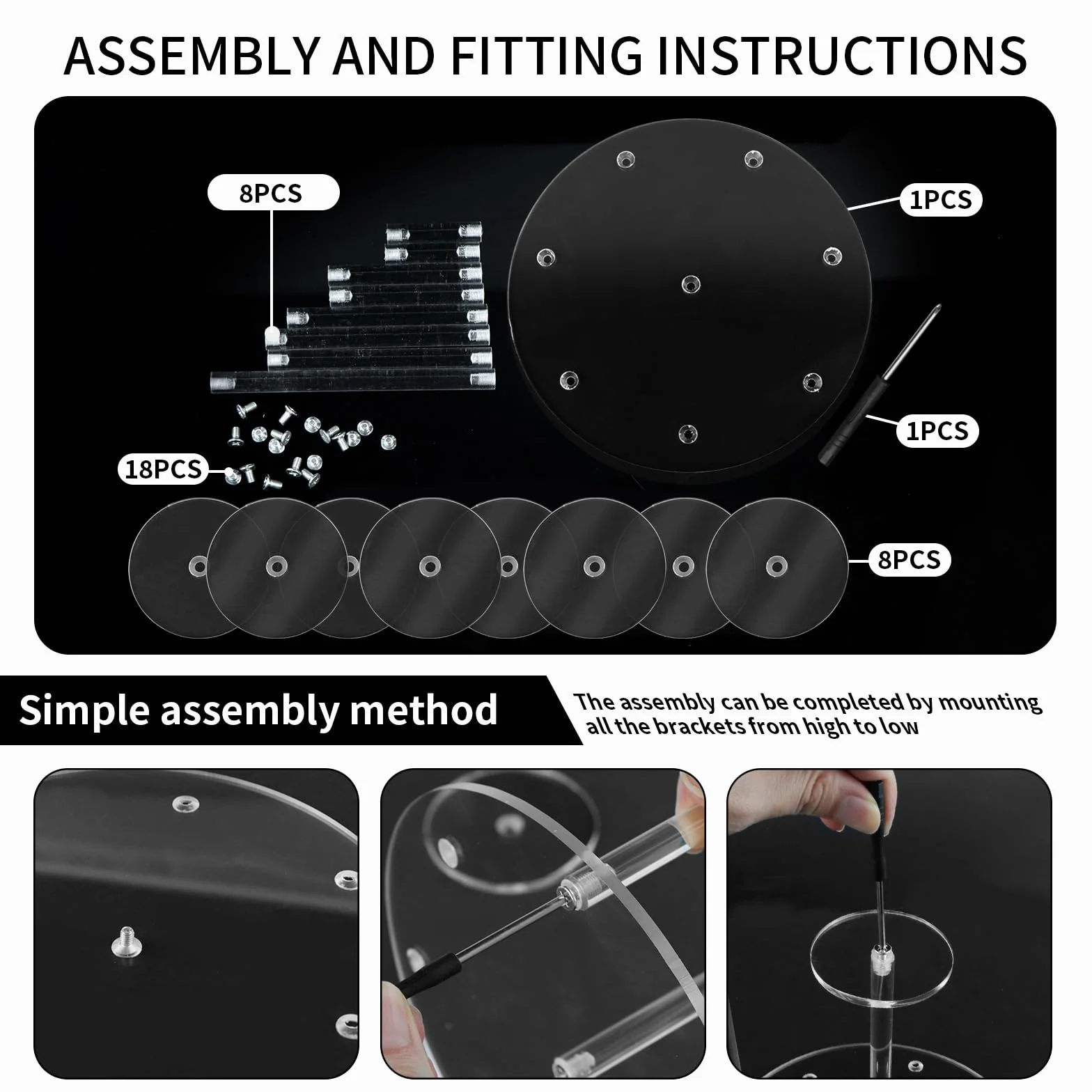 ASSEMBLY AND FITTING INSTRUCTIONS

8PCS

1PCS

1PCS

18PCS

8PCS

Simple assembly method

The assembly can be completed by mounting all the brackets from high to low