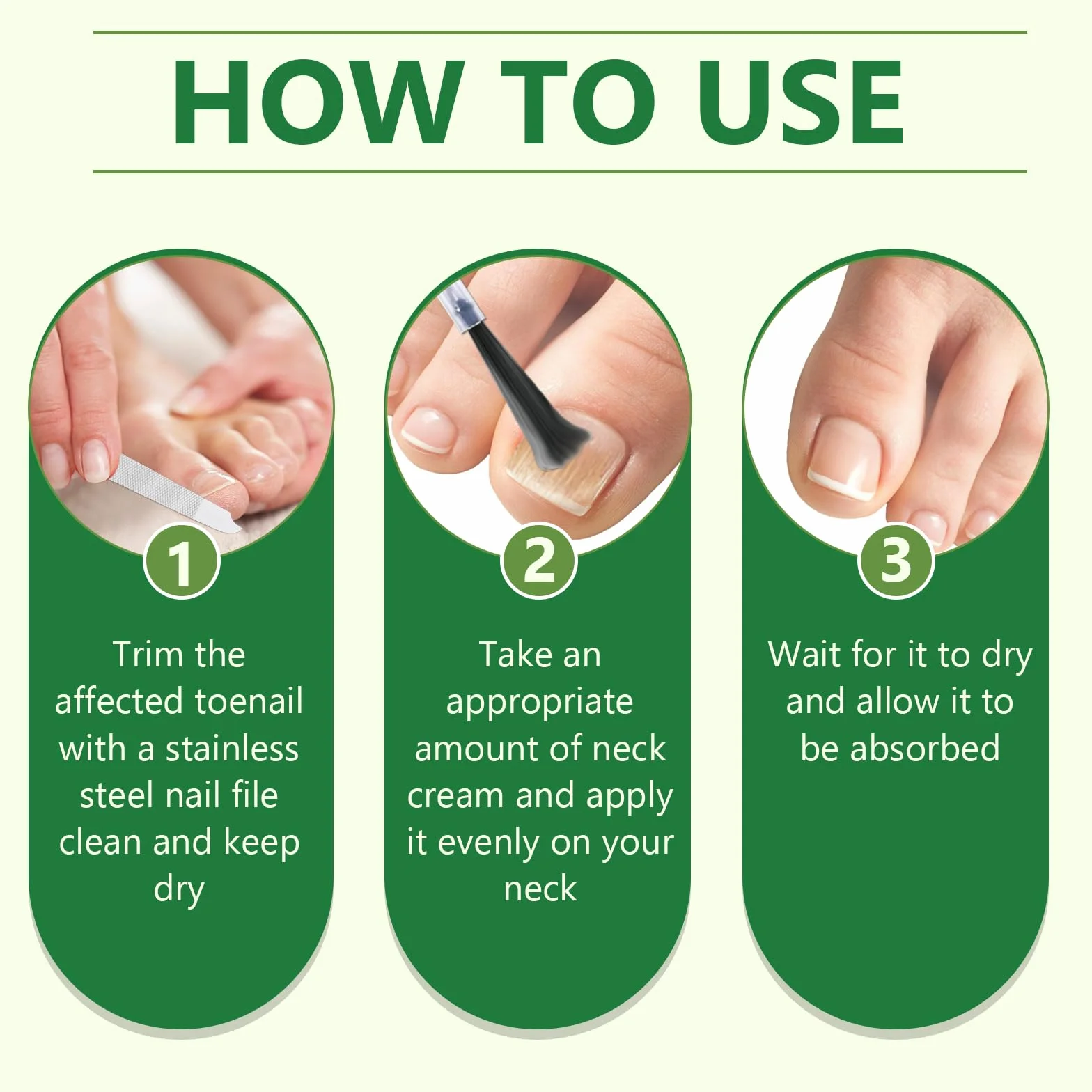 HOW TO USE

1

Trim the affected toenail with a stainless steel nail file clean and keep dry

2

Take an appropriate amount of neck cream and apply it evenly on your neck

3

Wait for it to dry and allow it to be absorbed