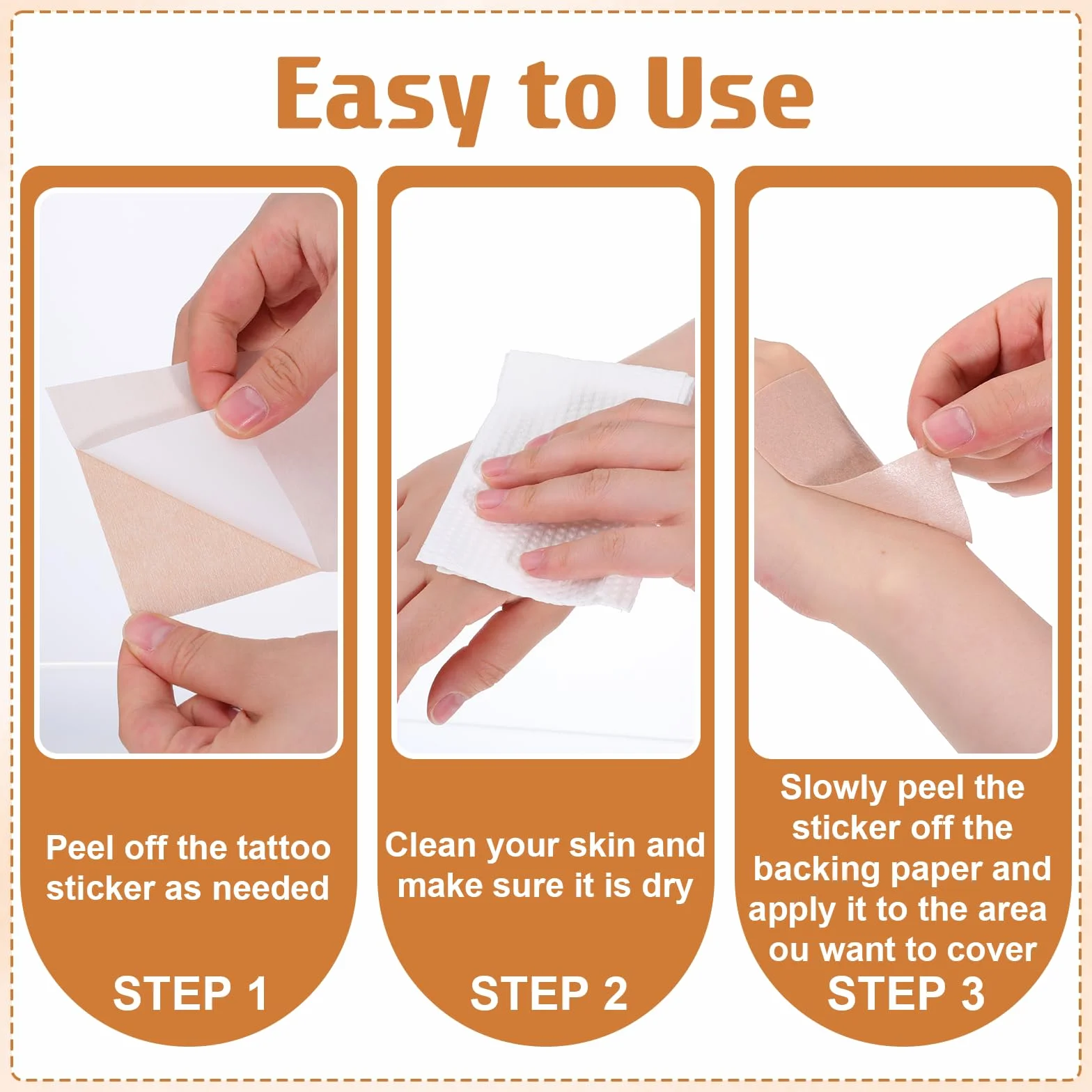 Easy to Use

Peel off the tattoo sticker as needed

STEP 1

Clean your skin and make sure it is dry

STEP 2

Slowly peel the sticker off the backing paper and apply it to the area ou want to cover

STEP 3