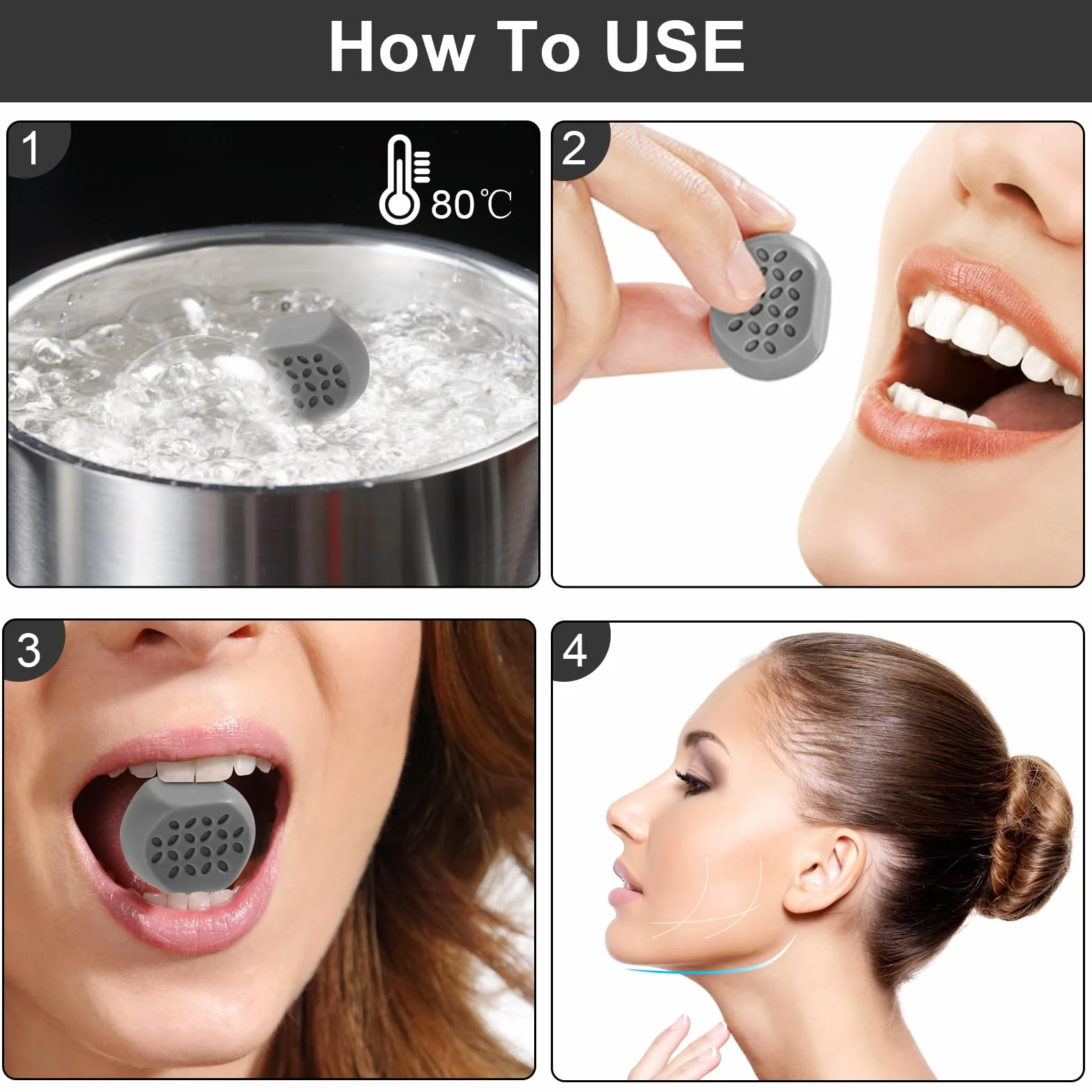 How To USE

1

80℃

2

3

4