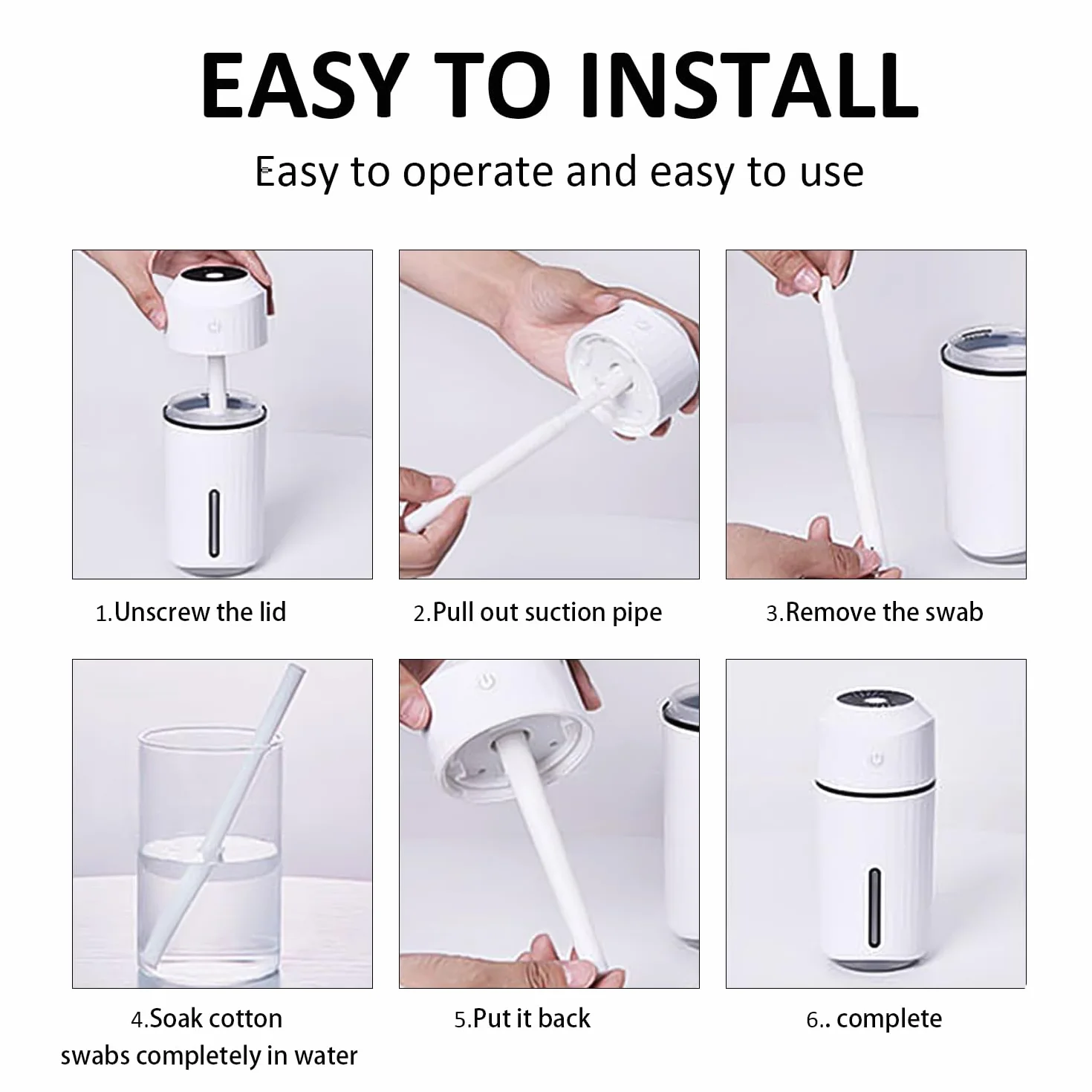 EASY TO INSTALL

Easy to operate and easy to use

1.Unscrew the lid

2.Pull out suction pipe

3.Remove the swab

4.Soak cotton swabs completely in water

5.Put it back

6.. complete