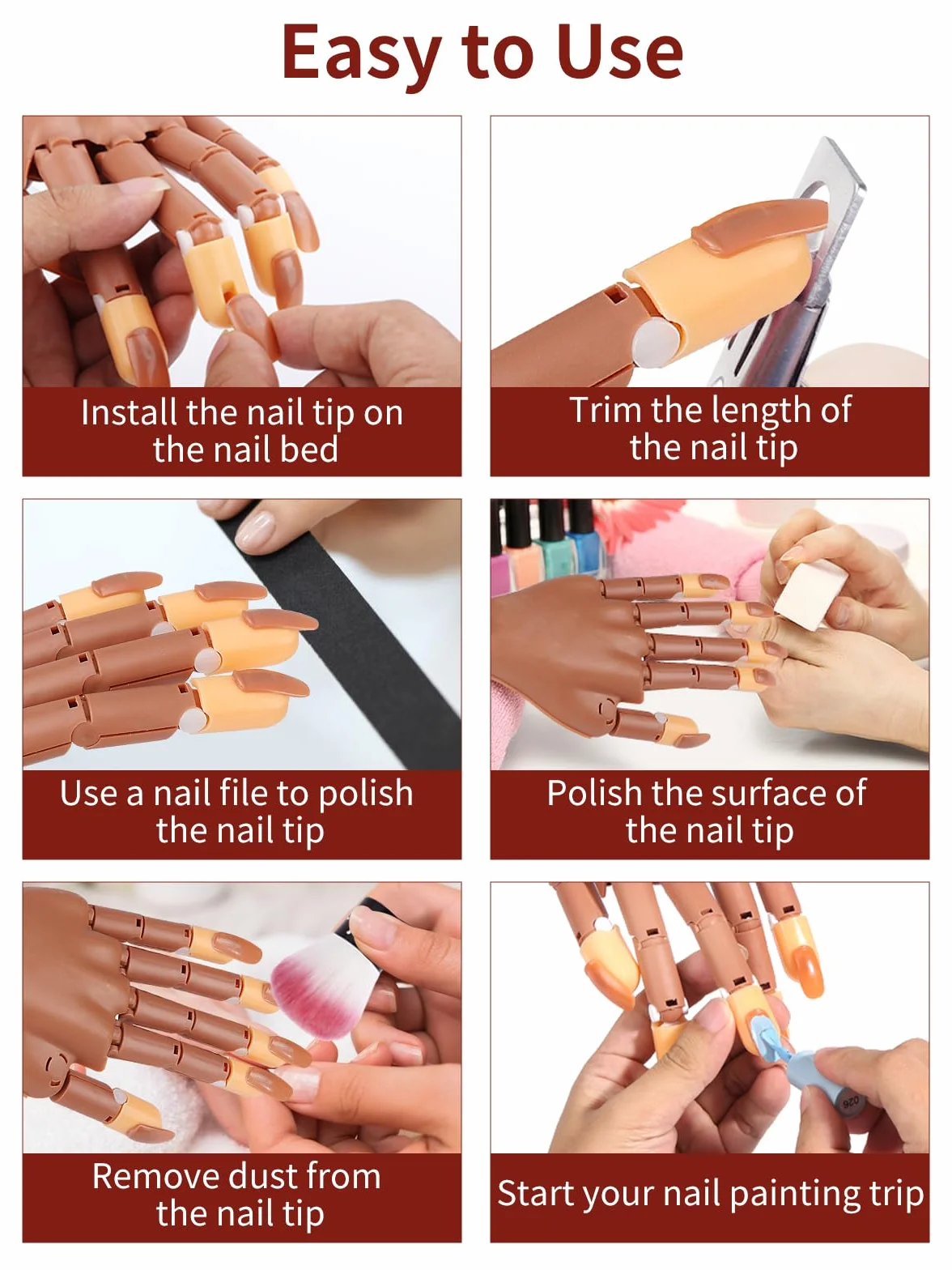 Easy to Use

Install the nail tip on the nail bed

Trim the length of the nail tip

Use a nail file to polish the nail tip

Polish the surface of the nail tip

Remove dust from the nail tip

Start your nail painting trip

026