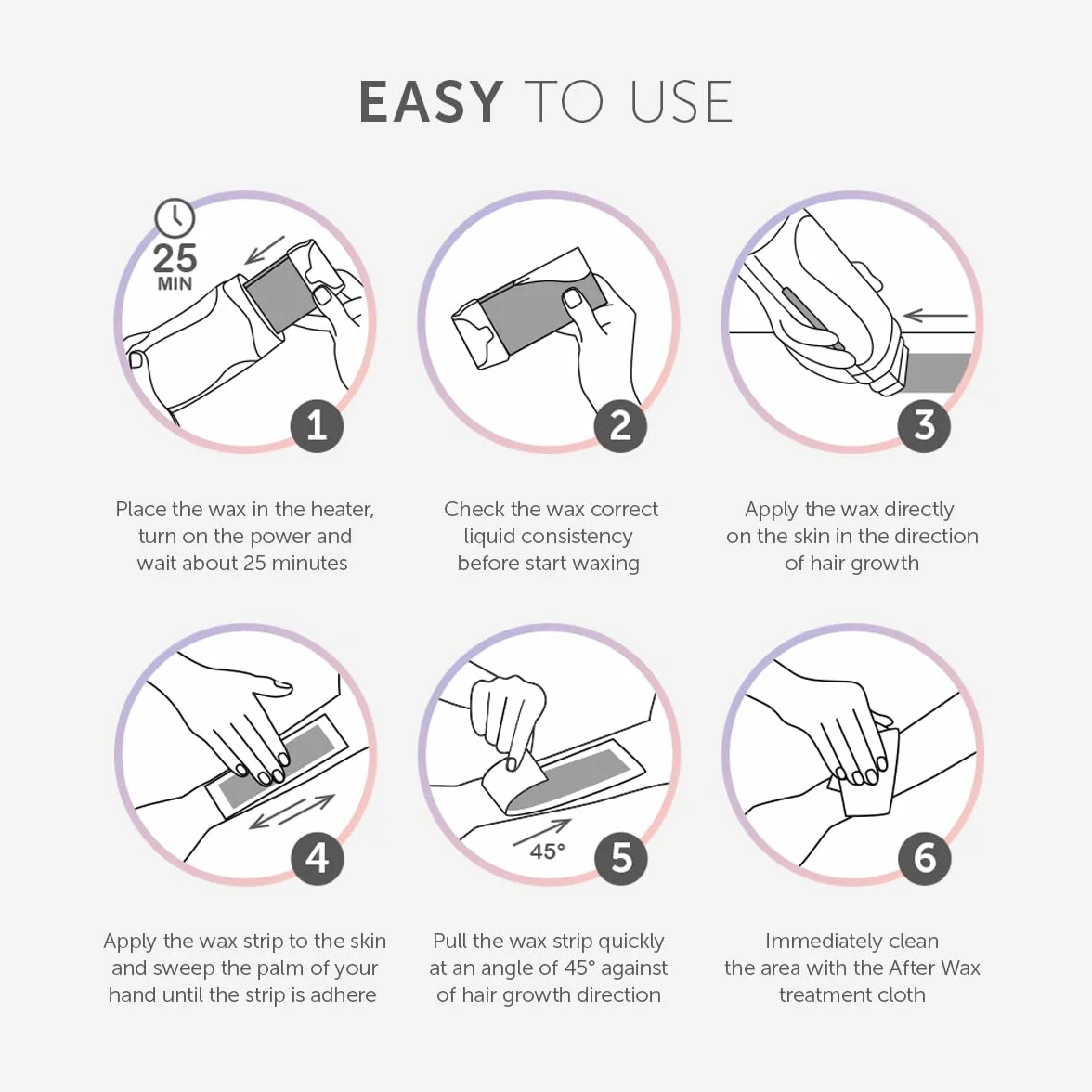 EASY TO USE

25 MIN

1

Place the wax in the heater, turn on the power and wait about 25 minutes

2

Check the wax correct liquid consistency before start waxing

3

Apply the wax directly on the skin in the direction of hair growth

4

Apply the wax strip to the skin and sweep the palm of your hand until the strip is adhere

45°

5

Pull the wax strip quickly at an angle of 45° against of hair growth direction

6

Immediately clean the area with the After Wax treatment cloth