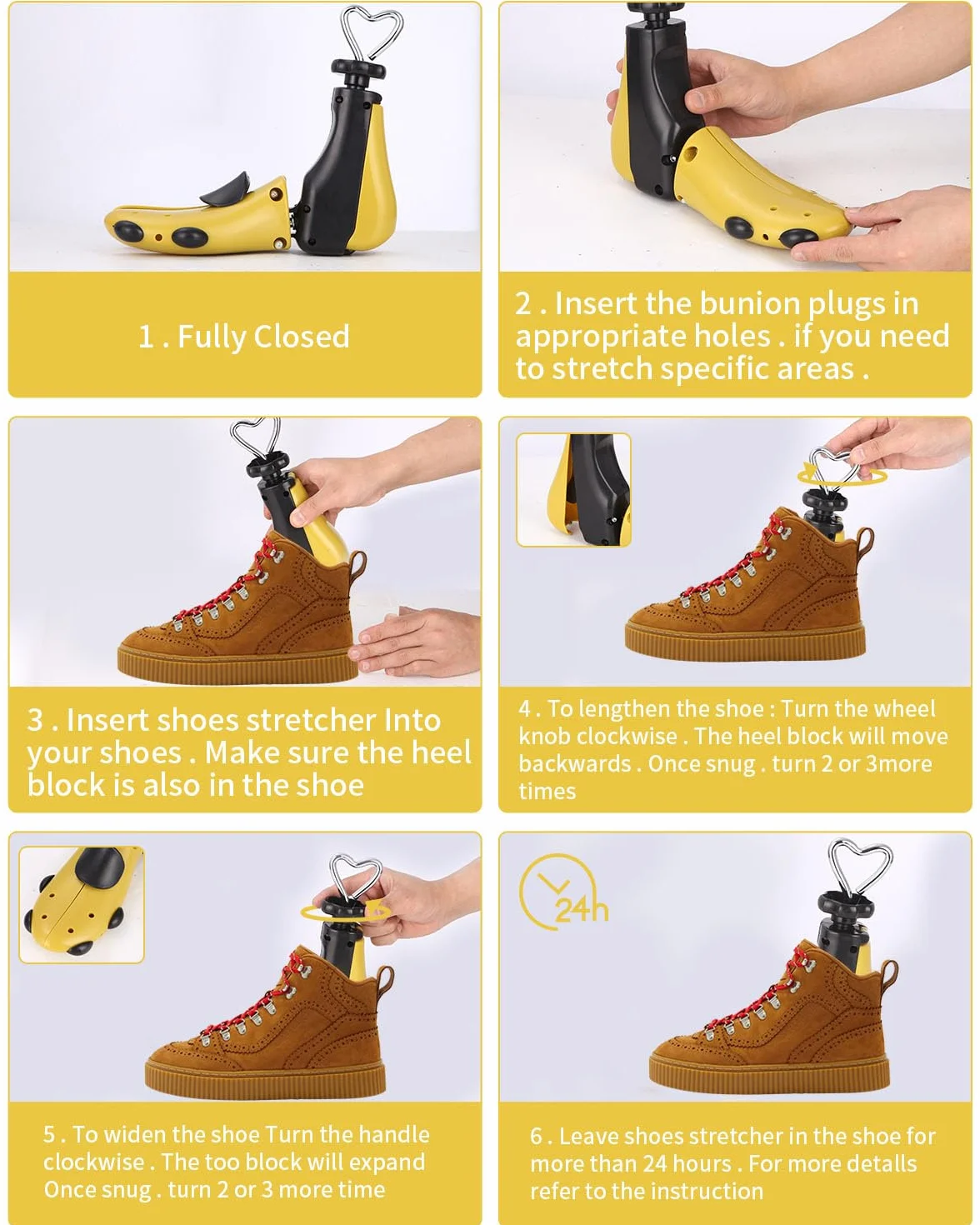 1 . Fully Closed

2 . Insert the bunion plugs in appropriate holes . if you need to stretch specific areas .

3 . Insert shoes stretcher Into your shoes . Make sure the heel block is also in the shoe

4 . To lengthen the shoe : Turn the wheel knob clockwise . The heel block will move backwards . Once snug . turn 2 or 3more times

5 . To widen the shoe Turn the handle clockwise . The too block will expand Once snug . turn 2 or 3 more time

24h

6 . Leave shoes stretcher in the shoe for more than 24 hours . For more detalls refer to the instruction