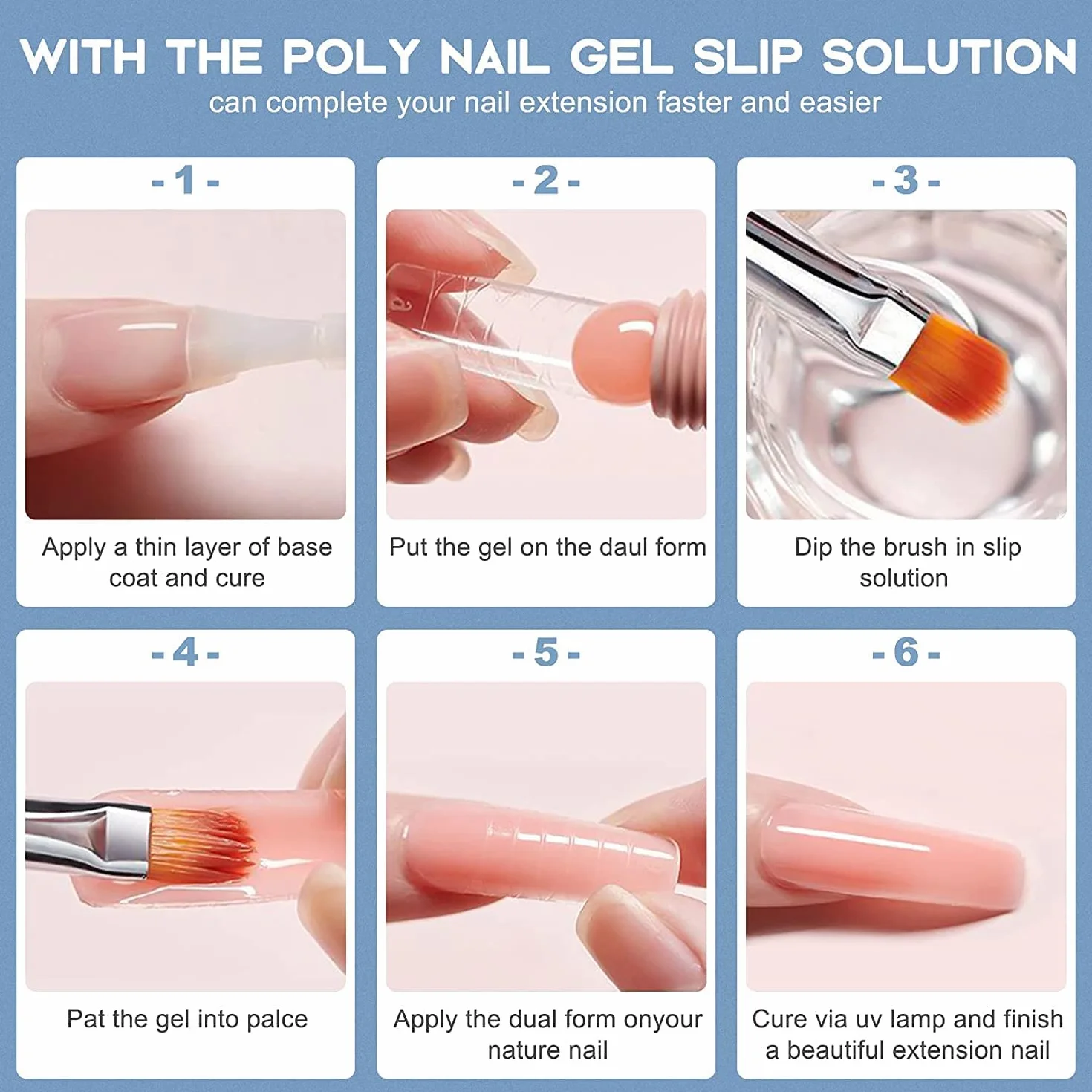 WITH THE POLY NAIL GEL SLIP SOLUTION
can complete your nail extension faster and easier

- 1 -
Apply a thin layer of base coat and cure

- 2 -
Put the gel on the daul form

- 3 -
Dip the brush in slip solution

- 4 -
Pat the gel into palce

- 5 -
Apply the dual form onyour nature nail

- 6 -
Cure via uv lamp and finish a beautiful extension nail