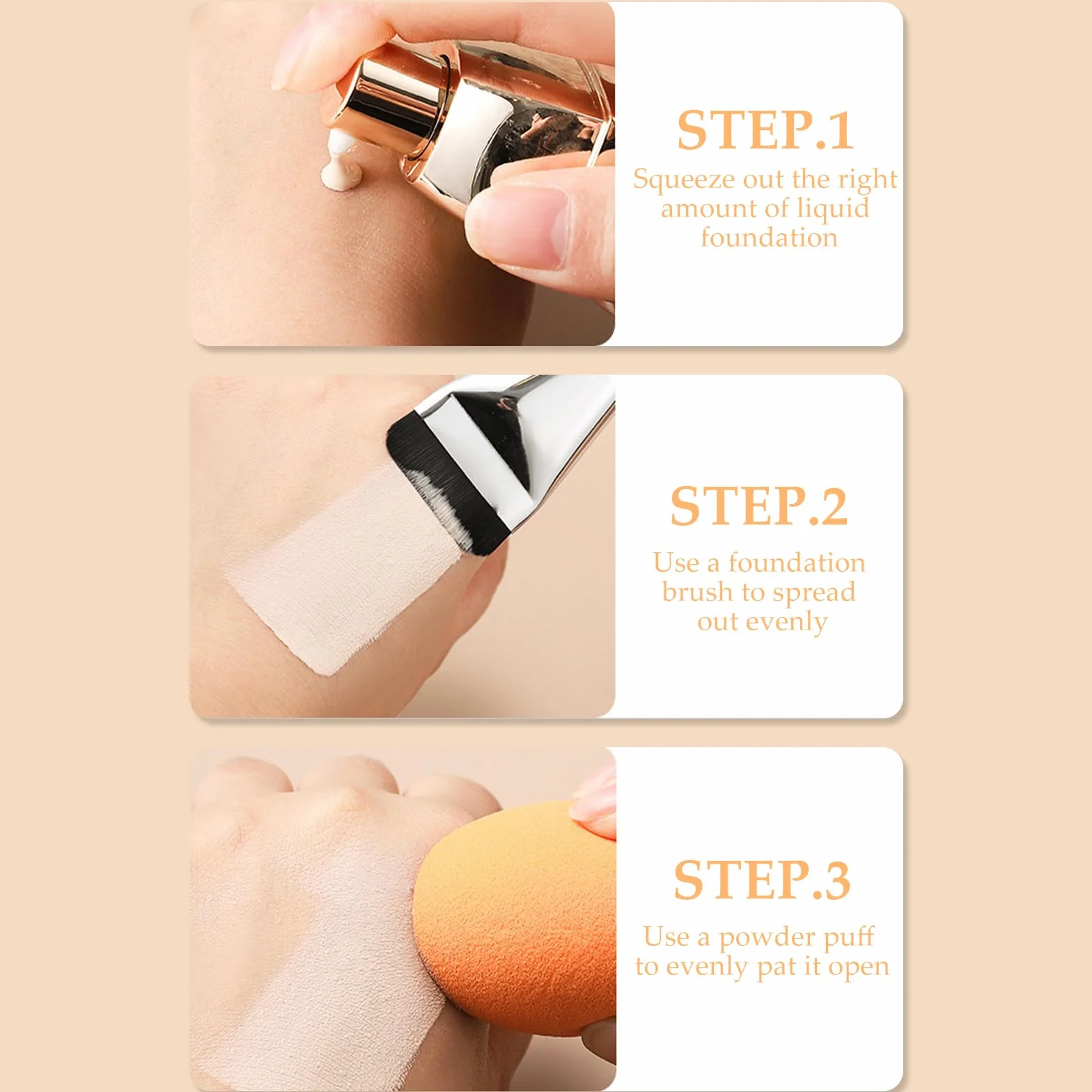 STEP.1

Squeeze out the right amount of liquid foundation

STEP.2

Use a foundation brush to spread out evenly

STEP.3

Use a powder puff to evenly pat it open