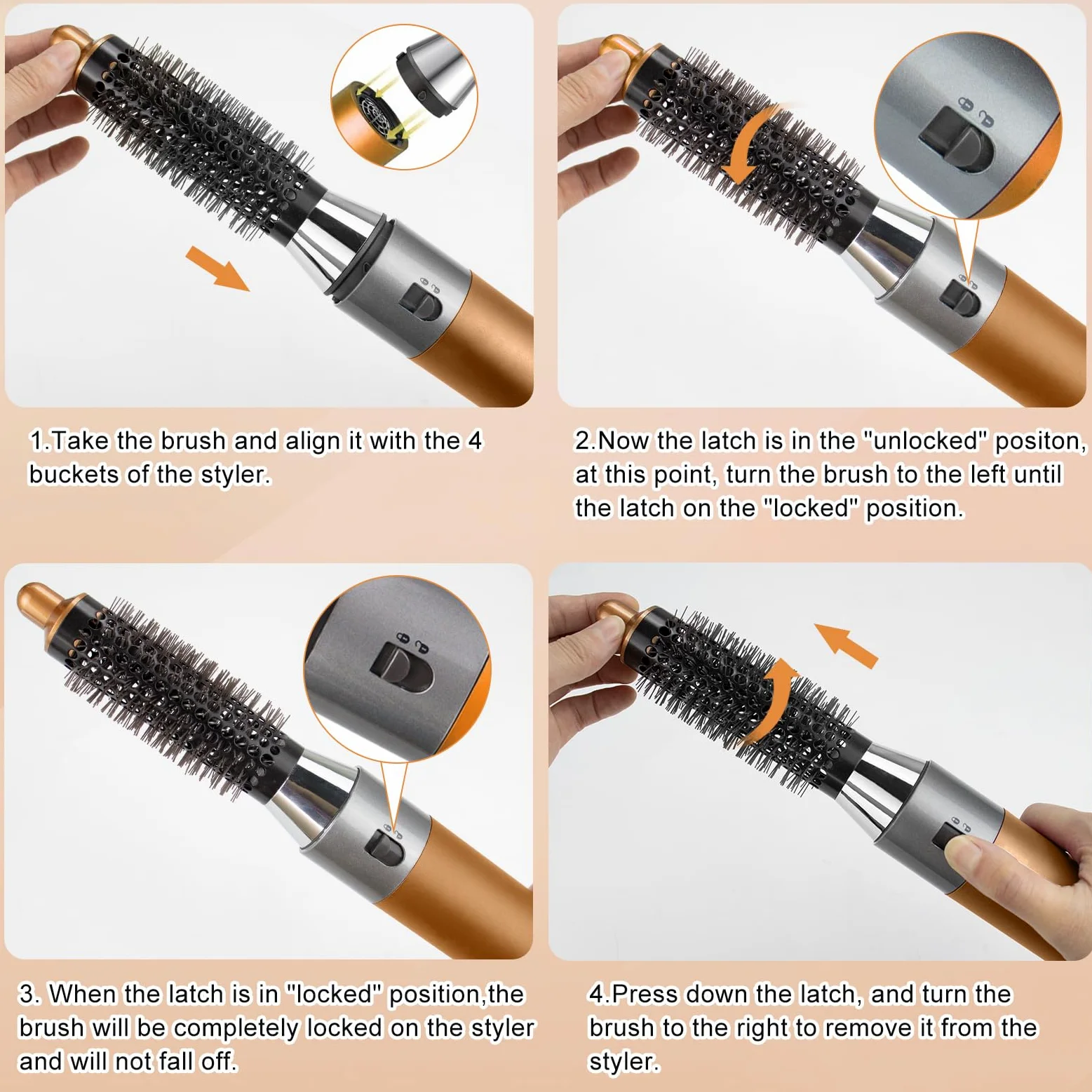 1.Take the brush and align it with the 4 buckets of the styler.

2.Now the latch is in the "unlocked" positon, at this point, turn the brush to the left until the latch on the "locked" position.

3. When the latch is in "locked" position,the brush will be completely locked on the styler and will not fall off.

4.Press down the latch, and turn the brush to the right to remove it from the styler.