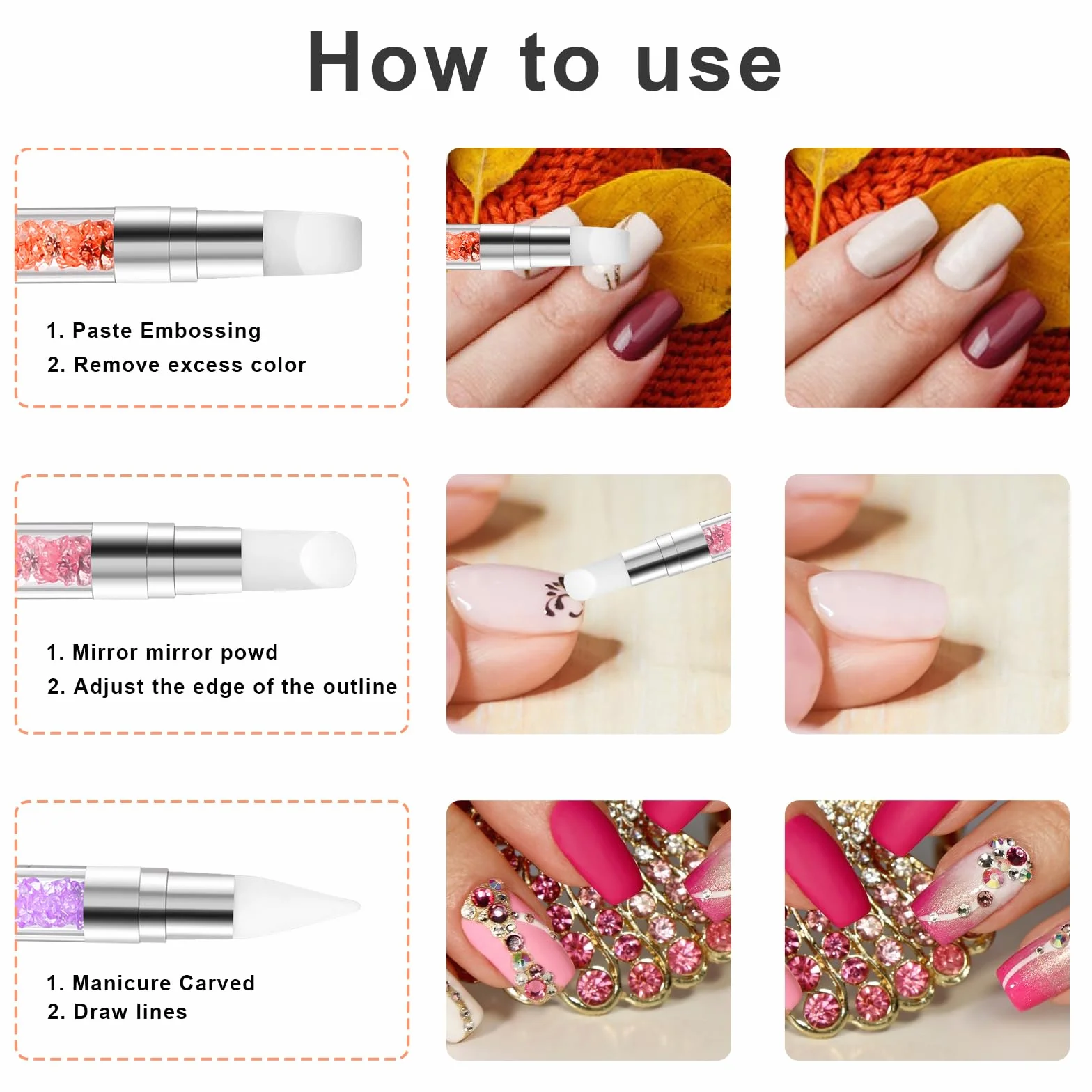 How to use

1. Paste Embossing
2. Remove excess color

1. Mirror mirror powd
2. Adjust the edge of the outline

1. Manicure Carved
2. Draw lines