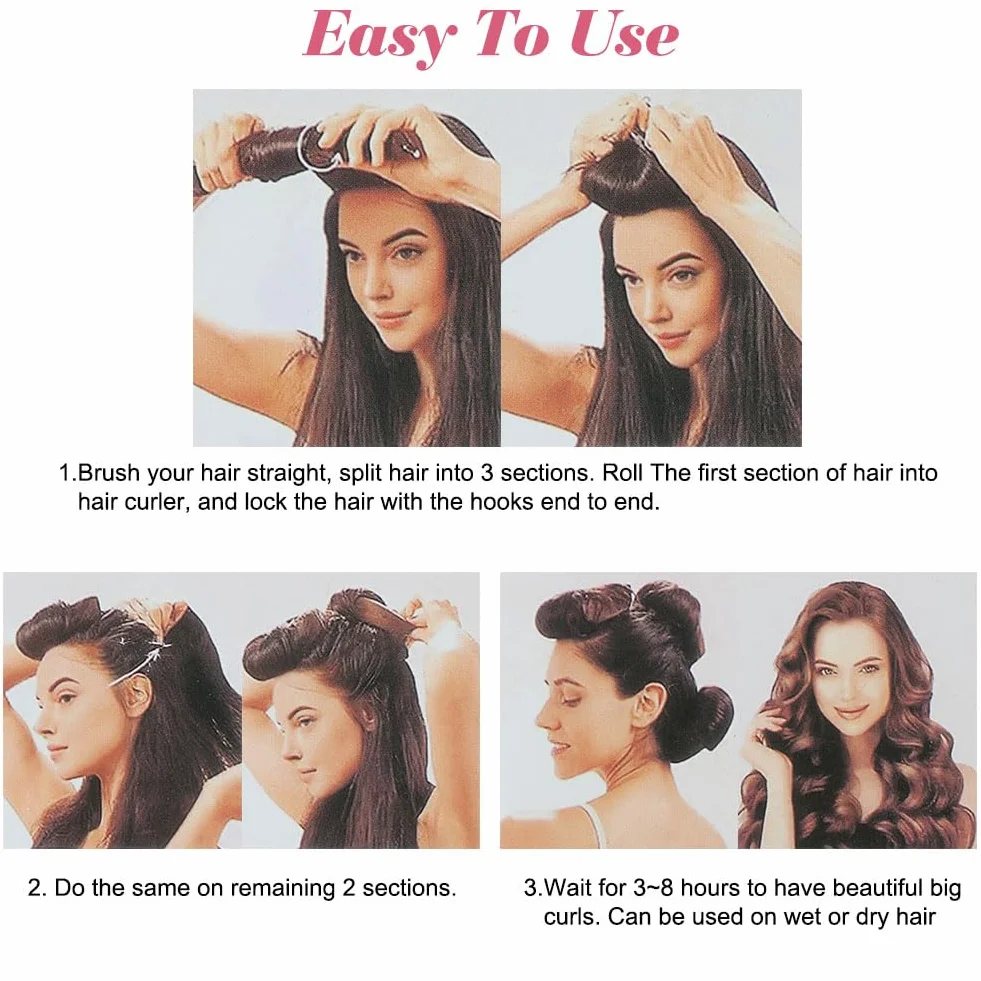 Easy To Use

1.Brush your hair straight, split hair into 3 sections. Roll The first section of hair into hair curler, and lock the hair with the hooks end to end.

2. Do the same on remaining 2 sections.

3.Wait for 3~8 hours to have beautiful big curls. Can be used on wet or dry hair