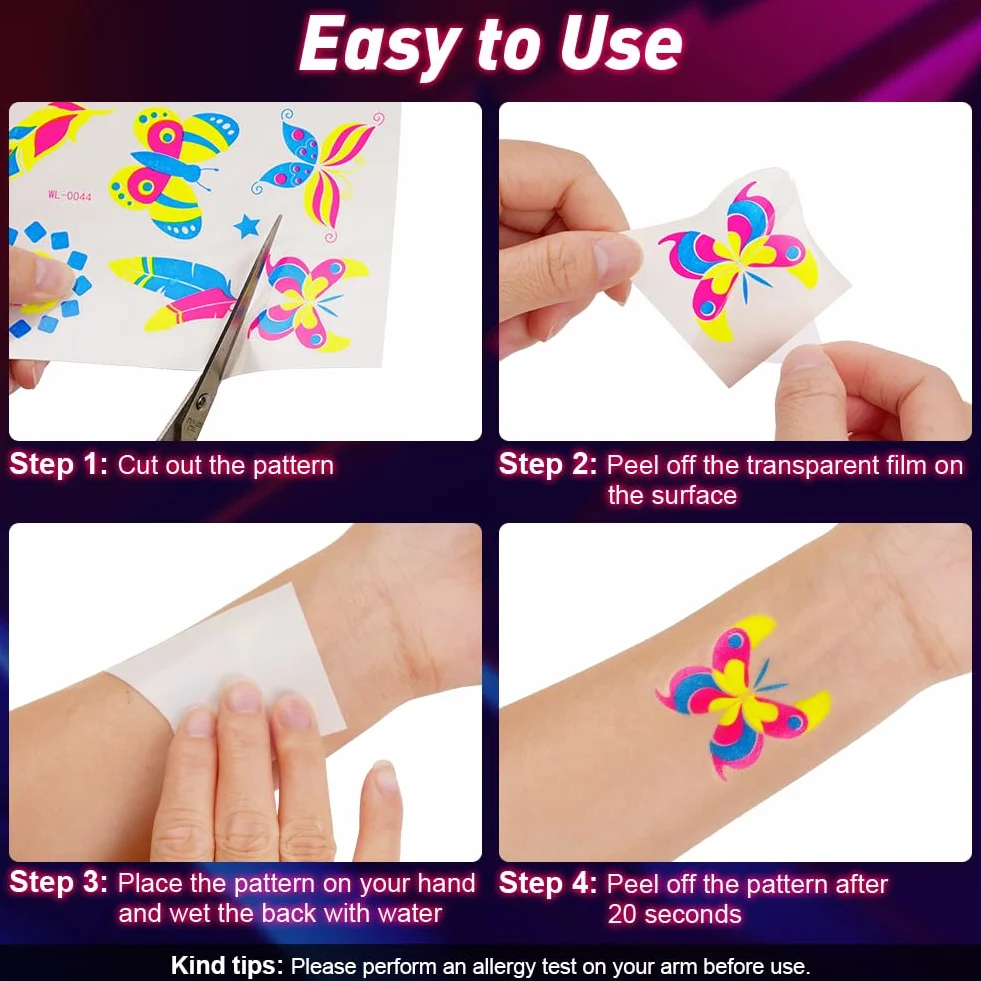 Easy to Use

WL-0044

Step 1: Cut out the pattern

Step 2: Peel off the transparent film on the surface

Step 3: Place the pattern on your hand and wet the back with water

Step 4: Peel off the pattern after 20 seconds

Kind tips: Please perform an allergy test on your arm before use.