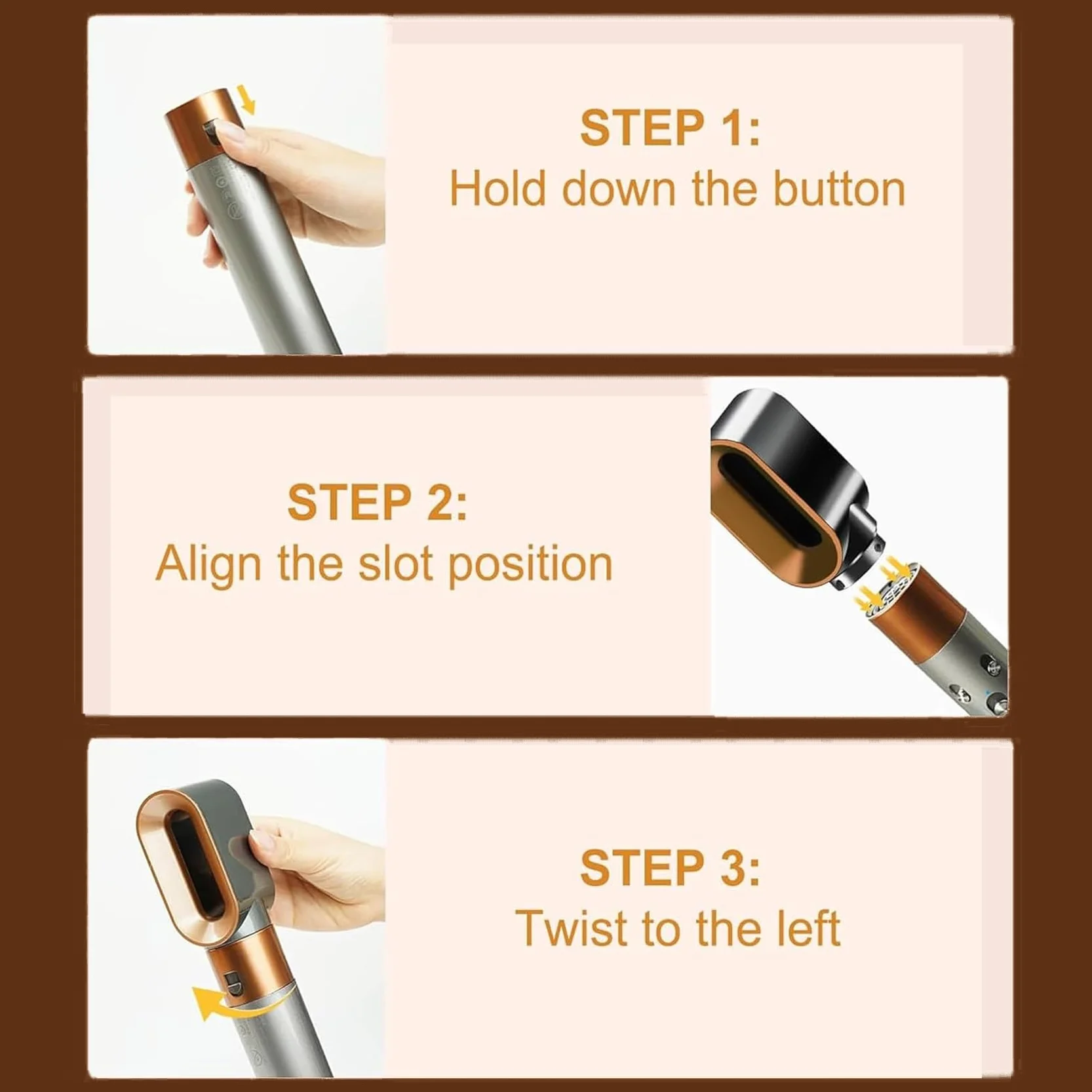 STEP 1:
Hold down the button

STEP 2:
Align the slot position

STEP 3:
Twist to the left