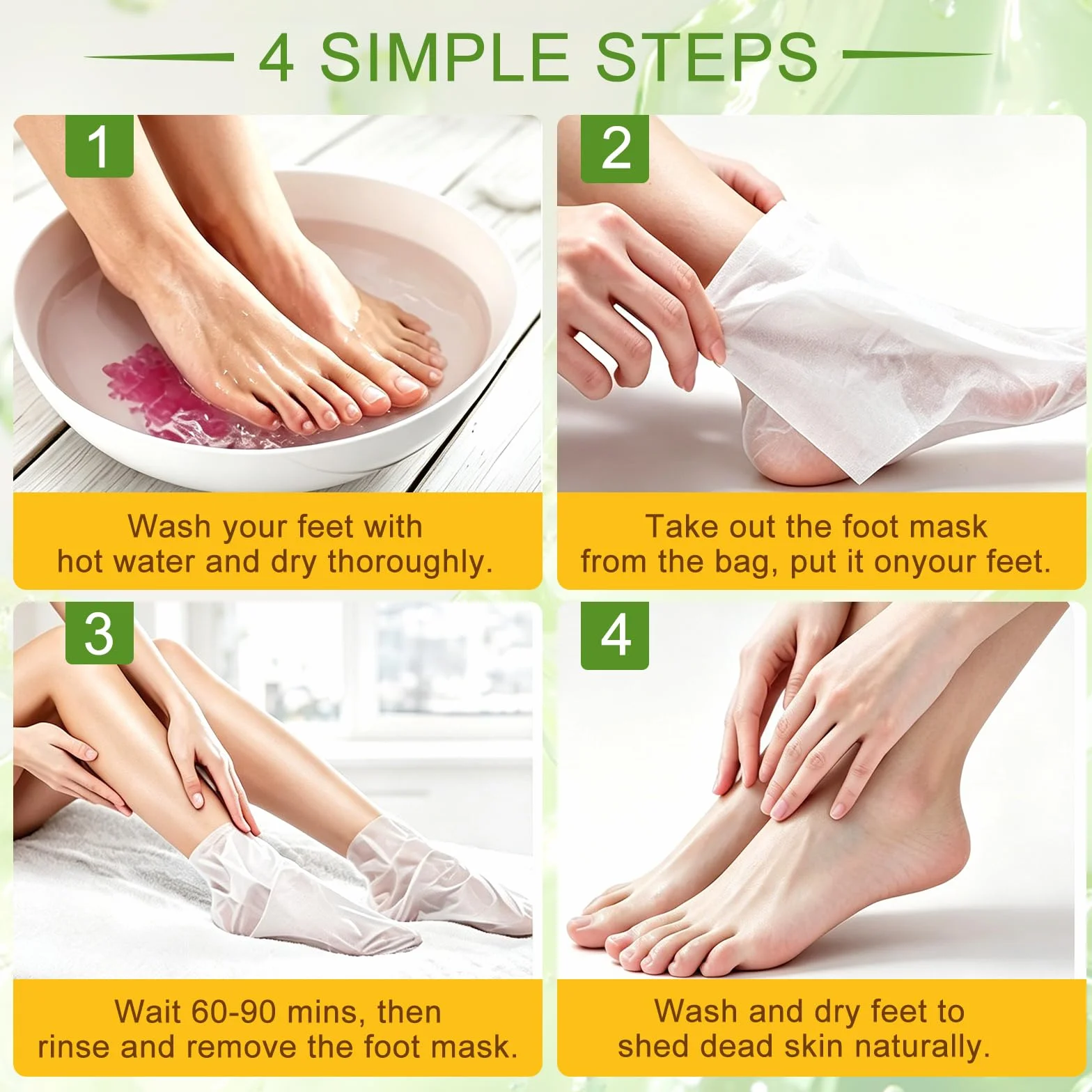 4 SIMPLE STEPS

1

Wash your feet with hot water and dry thoroughly.

2

Take out the foot mask from the bag, put it onyour feet.

3

Wait 60-90 mins, then rinse and remove the foot mask.

4

Wash and dry feet to shed dead skin naturally.