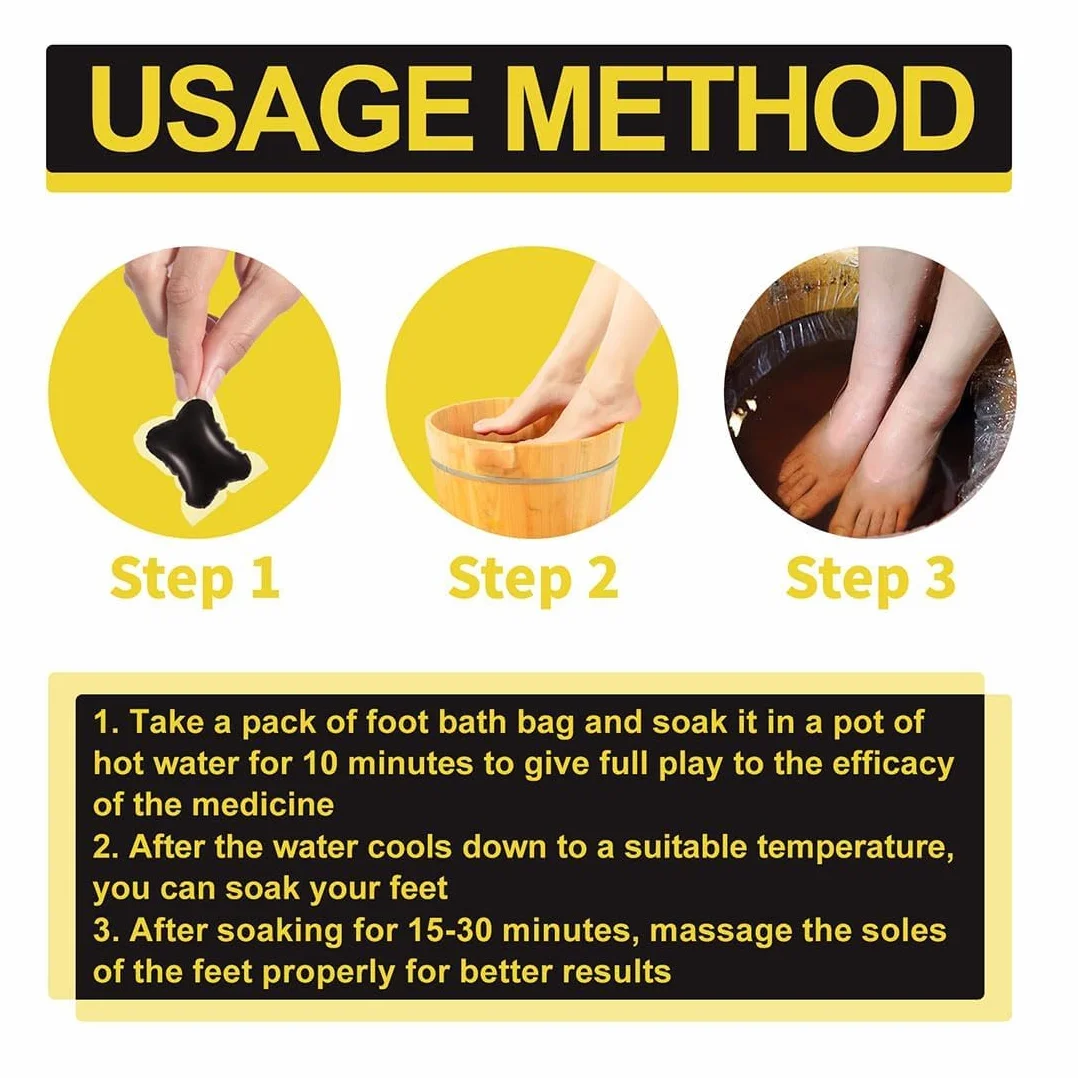 USAGE METHOD

Step 1

Step 2

Step 3

1. Take a pack of foot bath bag and soak it in a pot of hot water for 10 minutes to give full play to the efficacy of the medicine
2. After the water cools down to a suitable temperature, you can soak your feet
3. After soaking for 15-30 minutes, massage the soles of the feet properly for better results