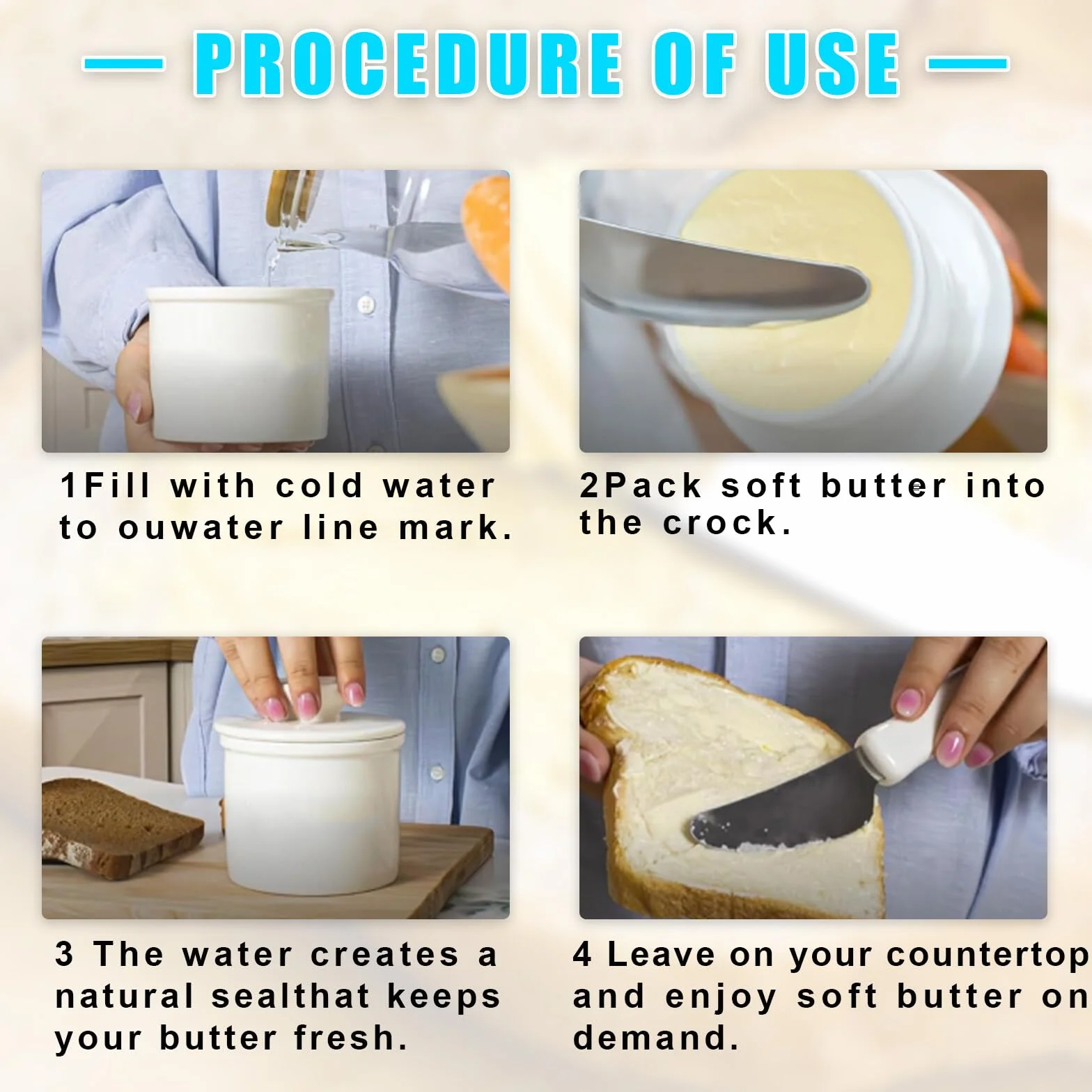 — PROCEDURE OF USE —

1Fill with cold water to ouwater line mark.

2Pack soft butter into the crock.

3 The water creates a natural sealthat keeps your butter fresh.

4 Leave on your countertop and enjoy soft butter on demand.