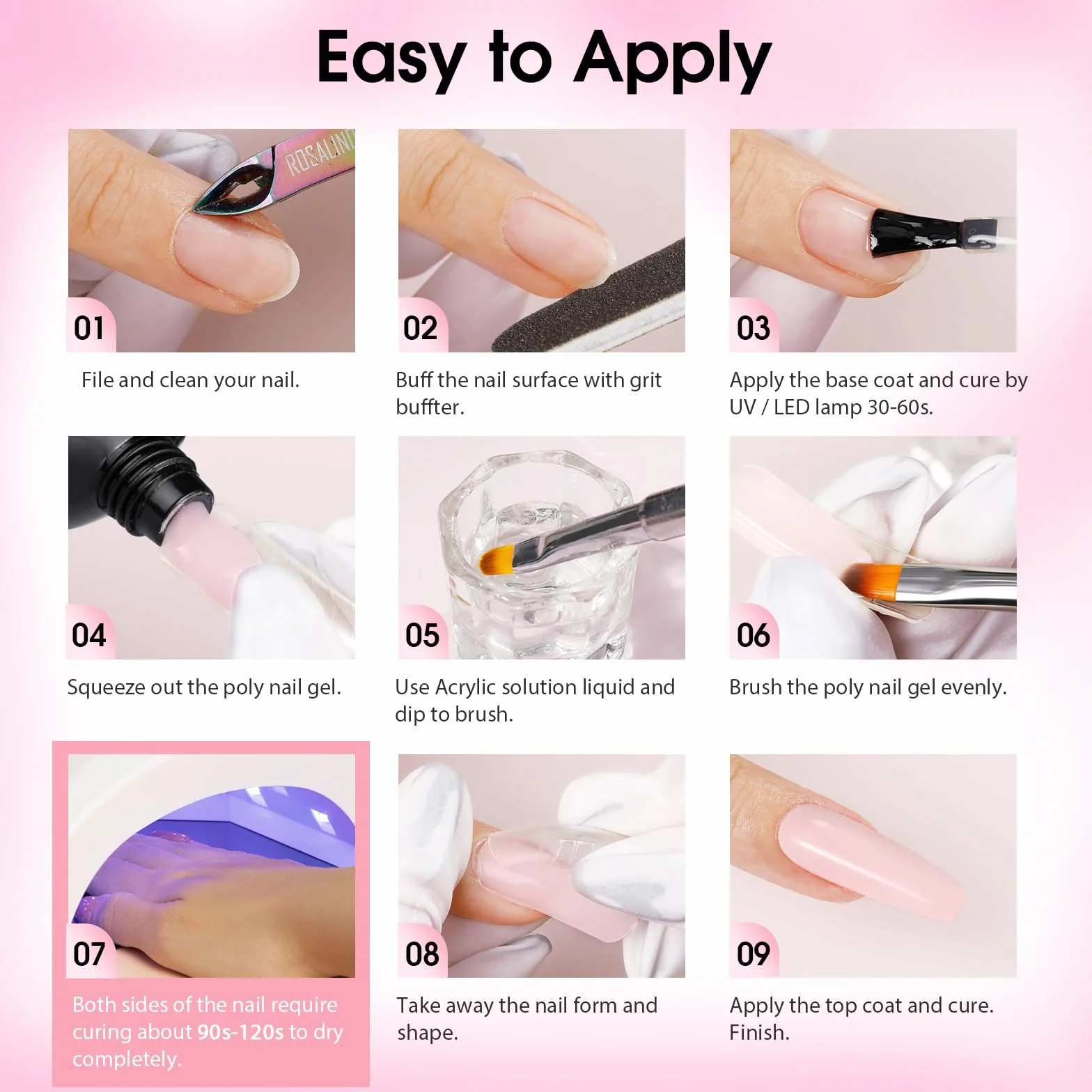 Easy to Apply

ROSALIND

01

File and clean your nail.

02

Buff the nail surface with grit buffter.

03

Apply the base coat and cure by UV / LED lamp 30-60s.

04

Squeeze out the poly nail gel.

05

Use Acrylic solution liquid and dip to brush.

06

Brush the poly nail gel evenly.

07

Both sides of the nail require curing about 90s-120s to dry completely.

08

Take away the nail form and shape.

09

Apply the top coat and cure. Finish.