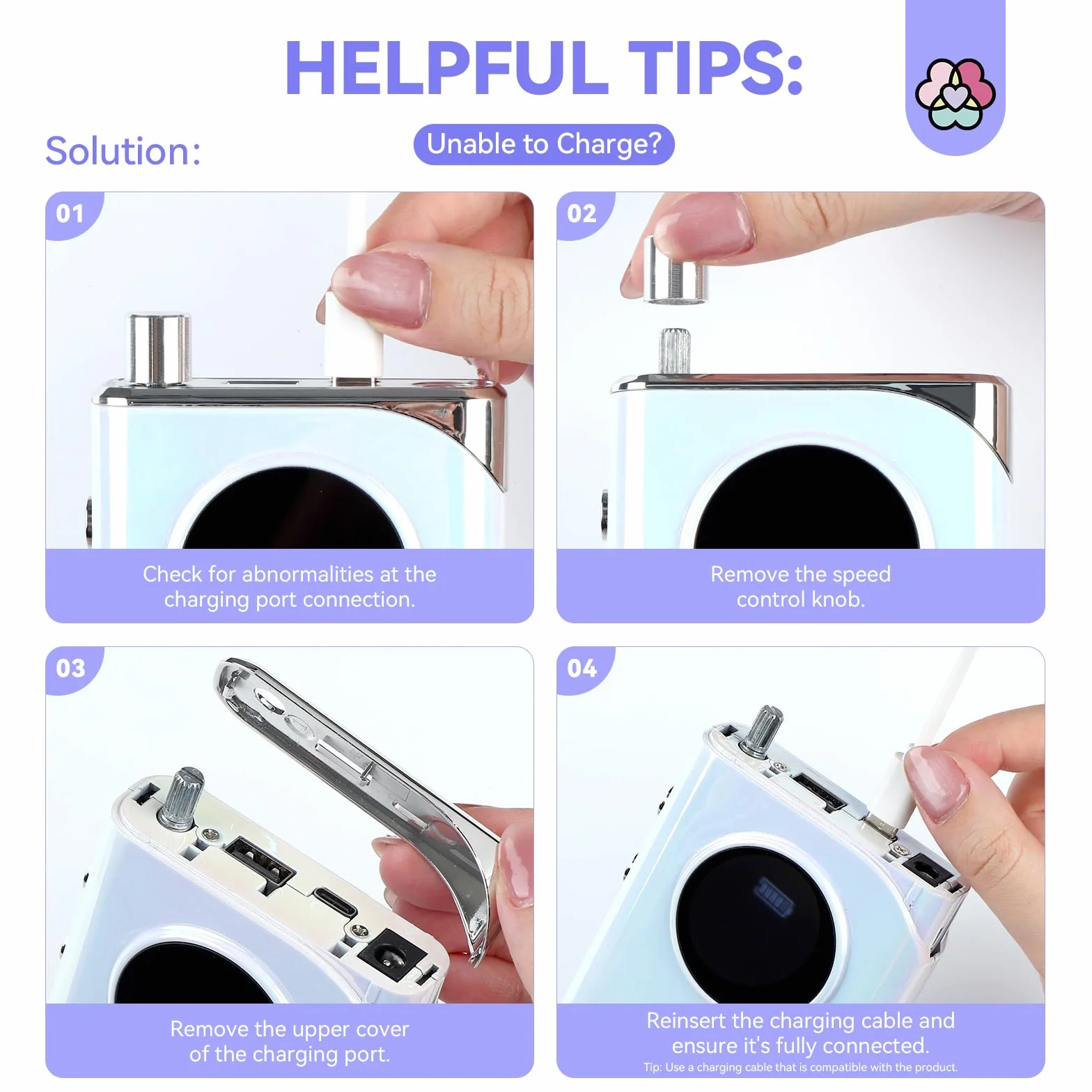 HELPFUL TIPS:

Solution:

Unable to Charge?

01

Check for abnormalities at the charging port connection.

02

Remove the speed control knob.

03

Remove the upper cover of the charging port.

04

Reinsert the charging cable and ensure it's fully connected.

Tip: Use a charging cable that is compatible with the product.