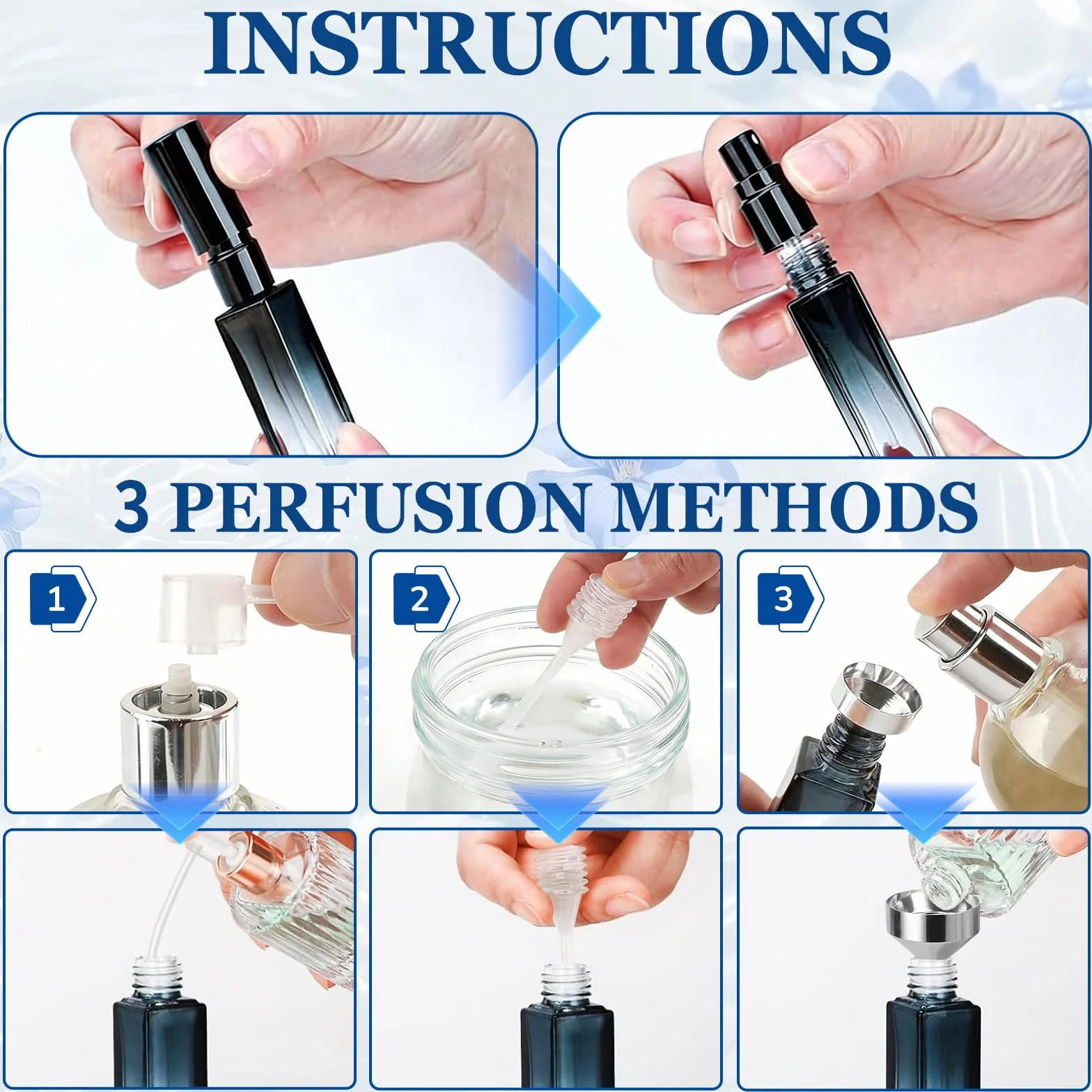 INSTRUCTIONS

3 PERFUSION METHODS

1

2

3